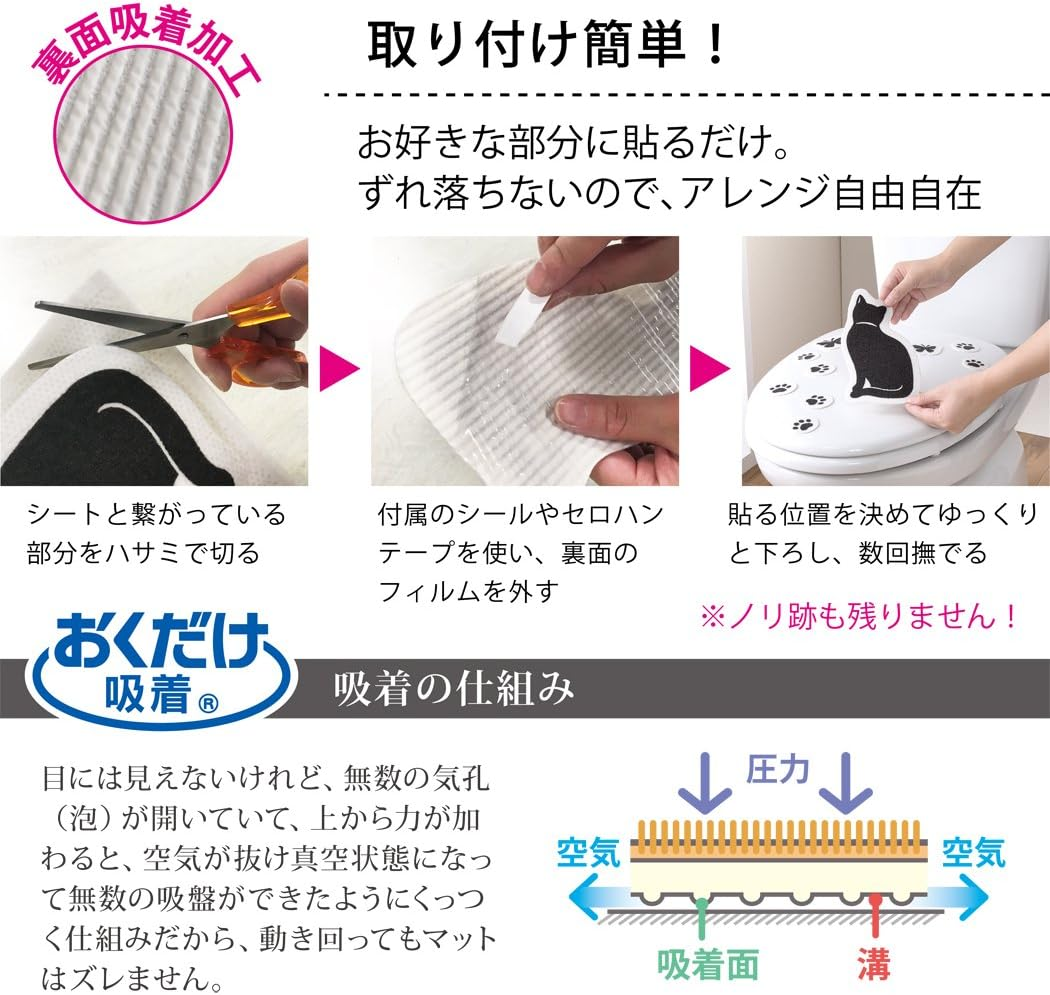 裏面吸着加工

取り付け簡単！

お好きな部分に貼るだけ。
ずれ落ちないので、アレンジ自由自在

シートと繋がっている部分をハサミで切る

付属のシールやセロハンテープを使い、裏面のフィルムを外す

貼る位置を決めてゆっくりと下ろし、数回撫でる

※ノリ跡も残りません！

おくだけ吸着®

吸着の仕組み

目には見えないけれど、無数の気孔（泡）が開いていて、上から力が加わると、空気が抜け真空状態になって無数の吸盤ができたようにくっつく仕組みだから、動き回ってもマットはズレません。

圧力

空気

空気

吸着面

溝