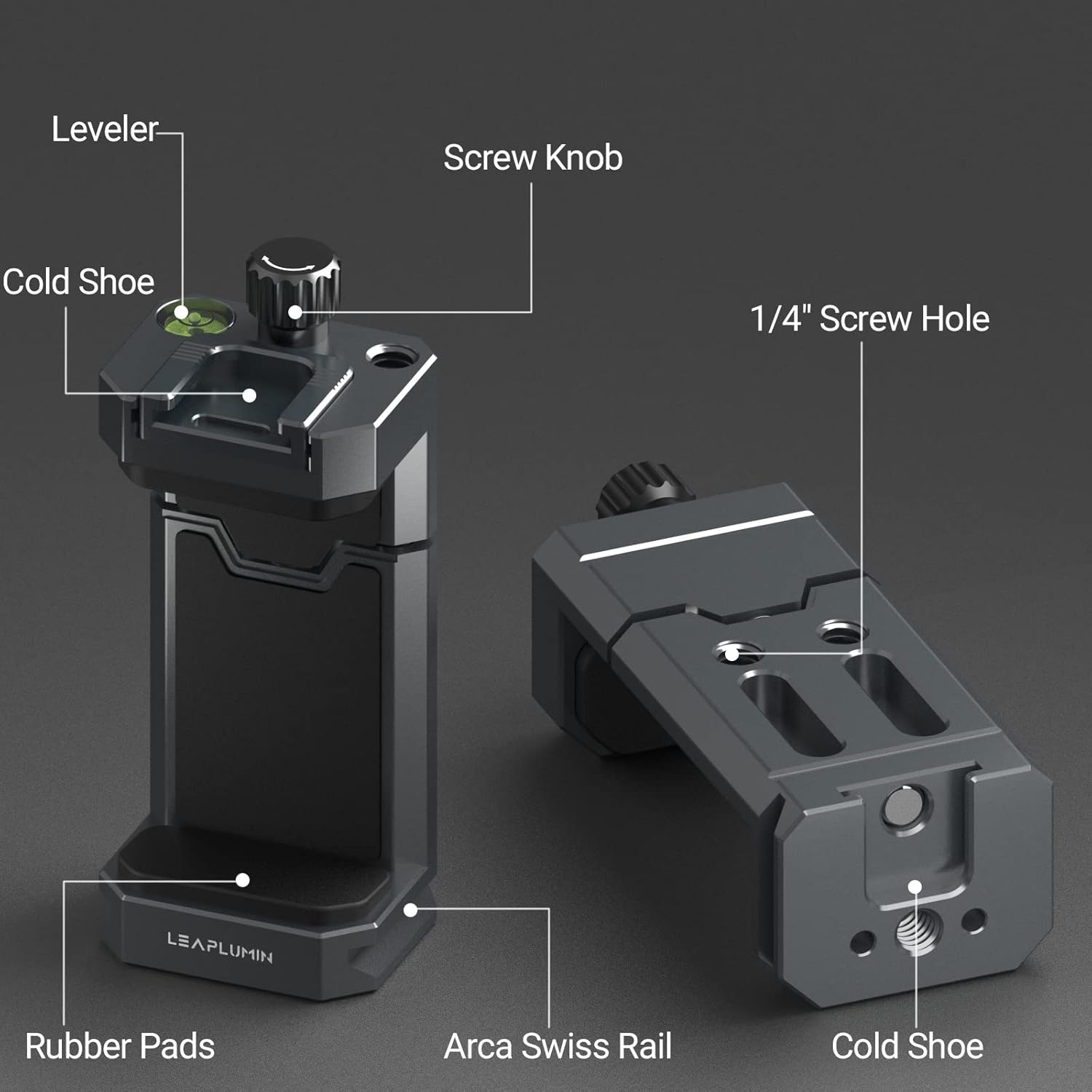 Leveler

Screw Knob

Cold Shoe

1/4" Screw Hole

LEAPLUMIN

Rubber Pads

Arca Swiss Rail

Cold Shoe