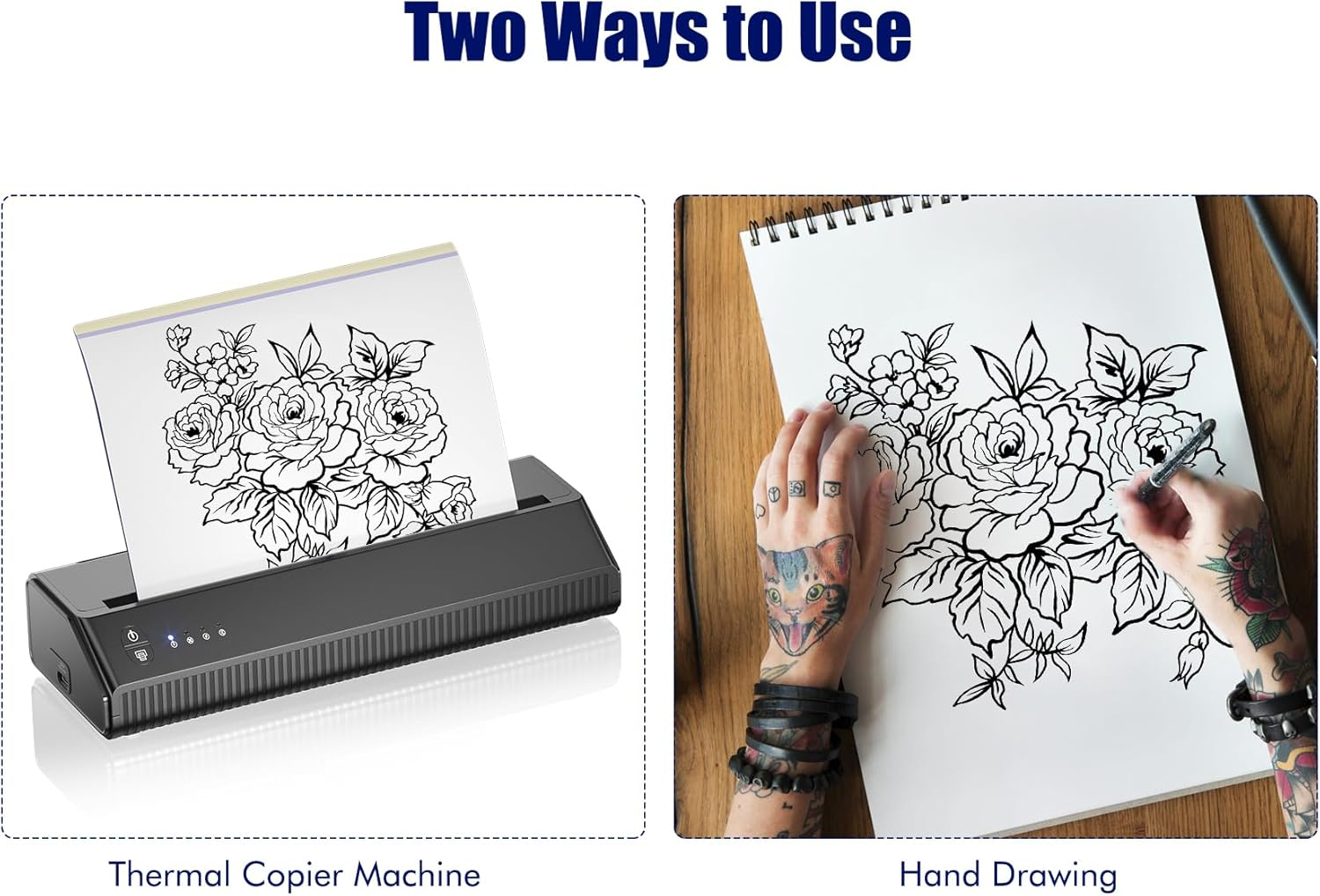 Two Ways to Use

Thermal Copier Machine

Hand Drawing