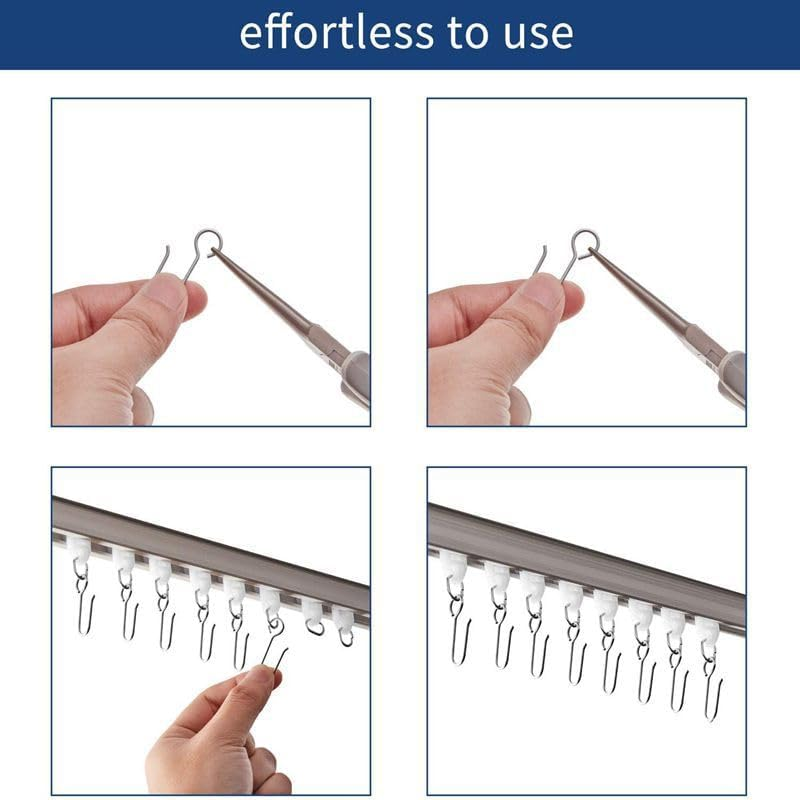 effortless to use