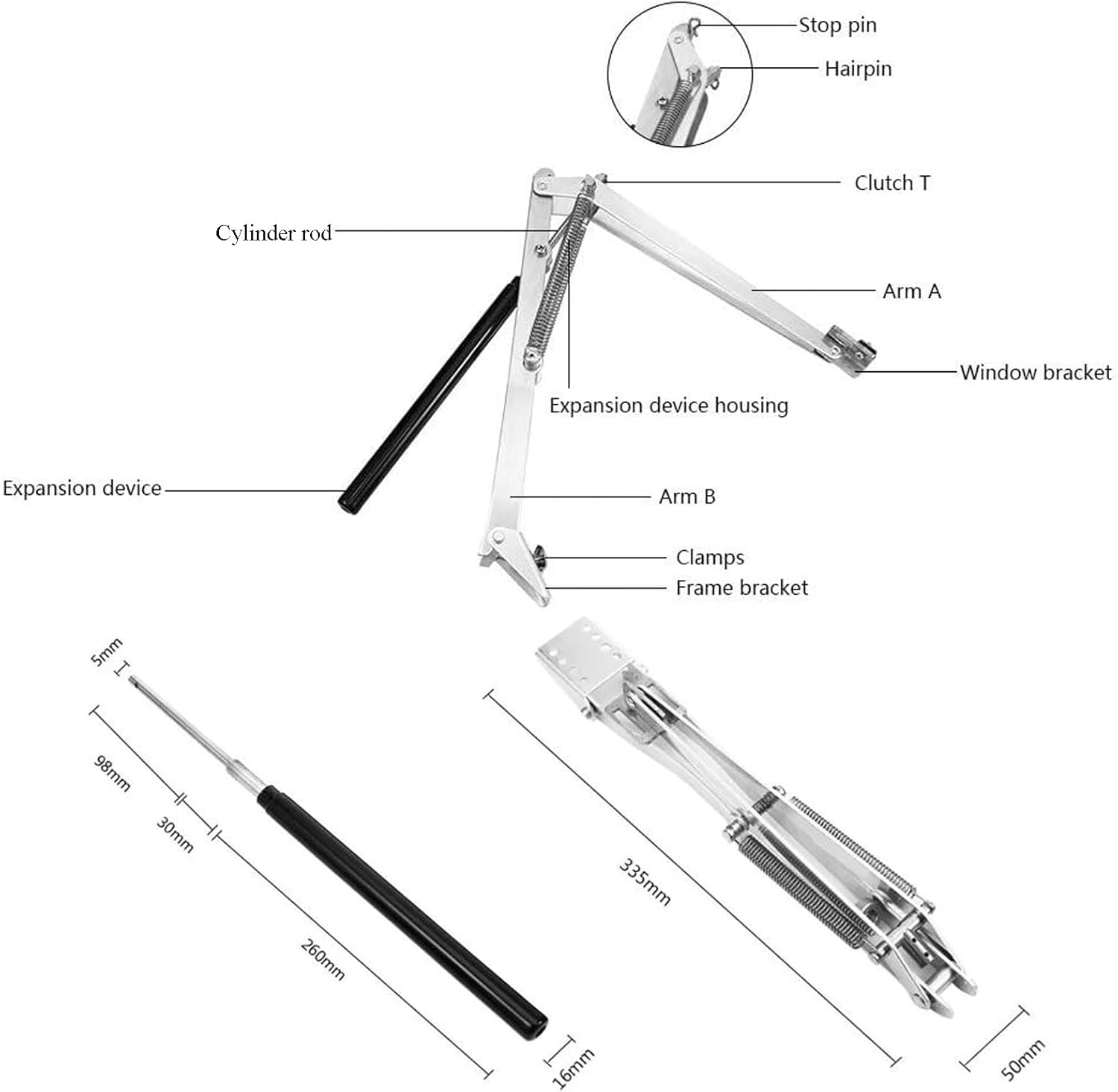 Stop pin
Hairpin
Clutch T
Cylinder rod
Arm A
Window bracket
Expansion device housing
Expansion device
Arm B
Clamps
Frame bracket

5mm
98mm
30mm
260mm
16mm
335mm
50mm