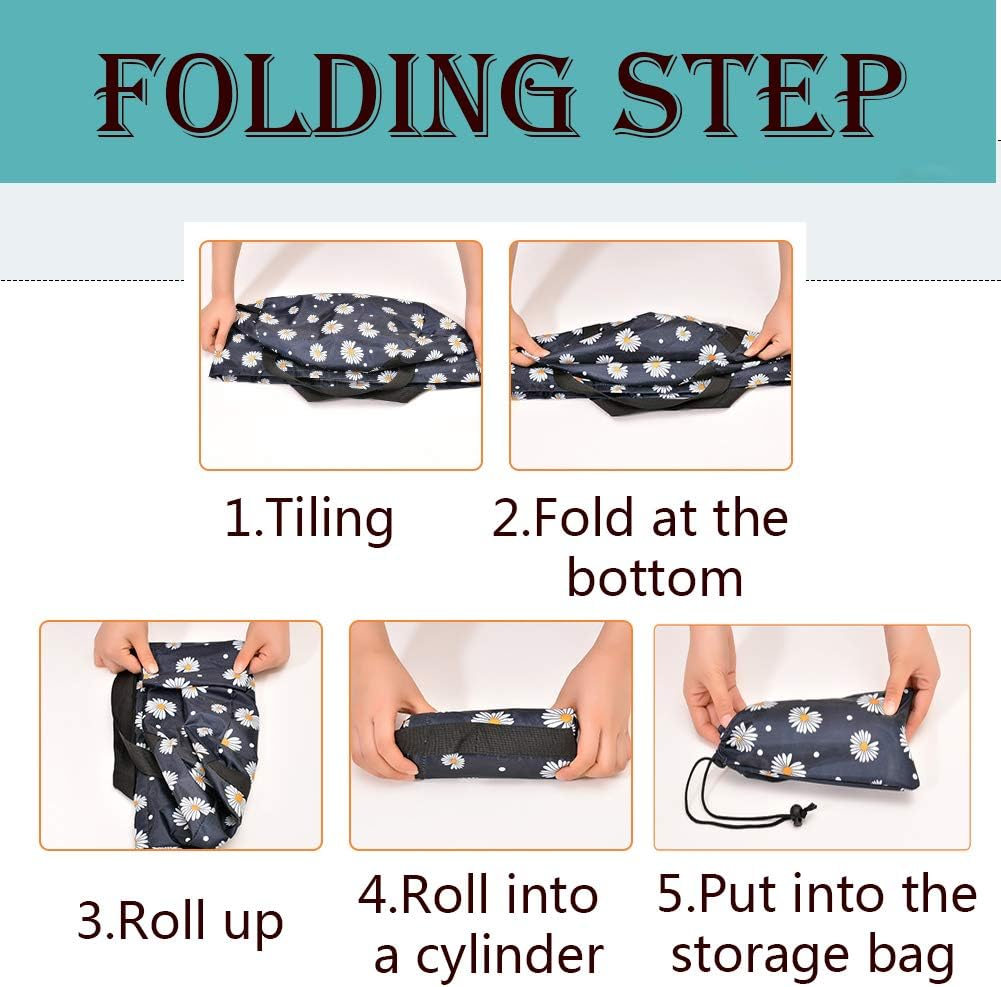 FOLDING STEP

1.Tiling

2.Fold at the bottom

3.Roll up

4.Roll into a cylinder

5.Put into the storage bag