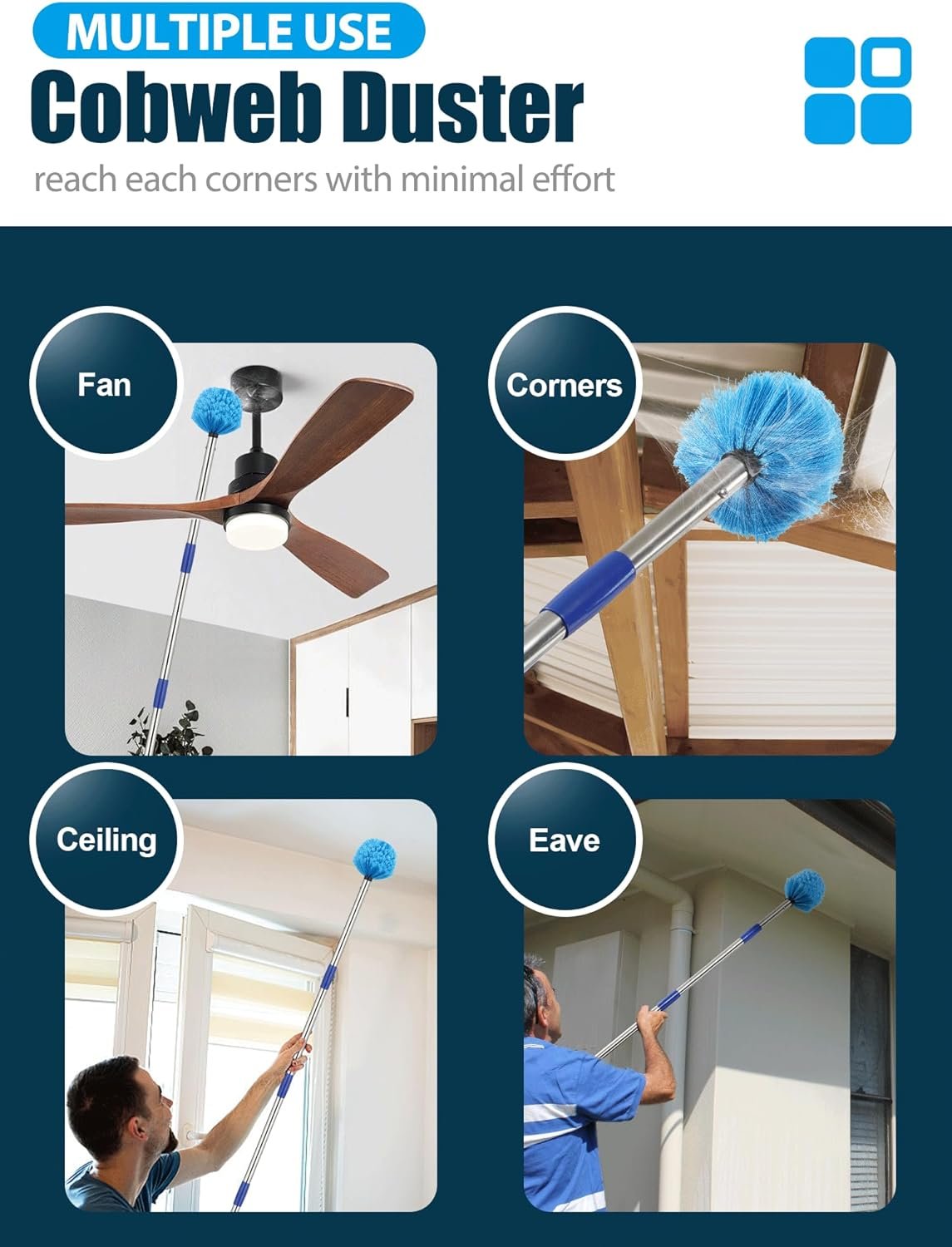 MULTIPLE USE

Cobweb Duster

reach each corners with minimal effort

Fan

Corners

Ceiling

Eave