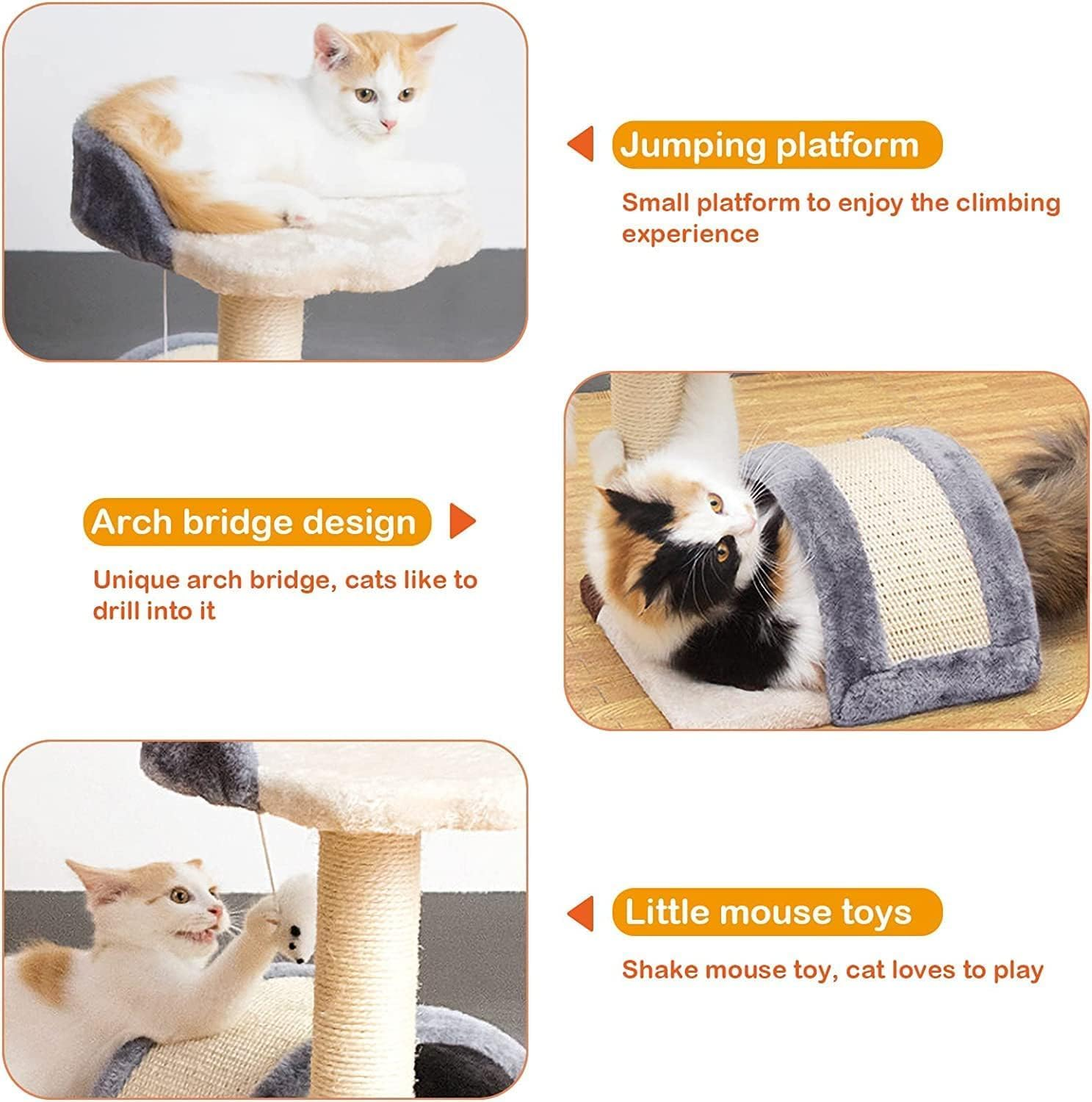 Jumping platform

Small platform to enjoy the climbing experience

Arch bridge design

Unique arch bridge, cats like to drill into it

Little mouse toys

Shake mouse toy, cat loves to play