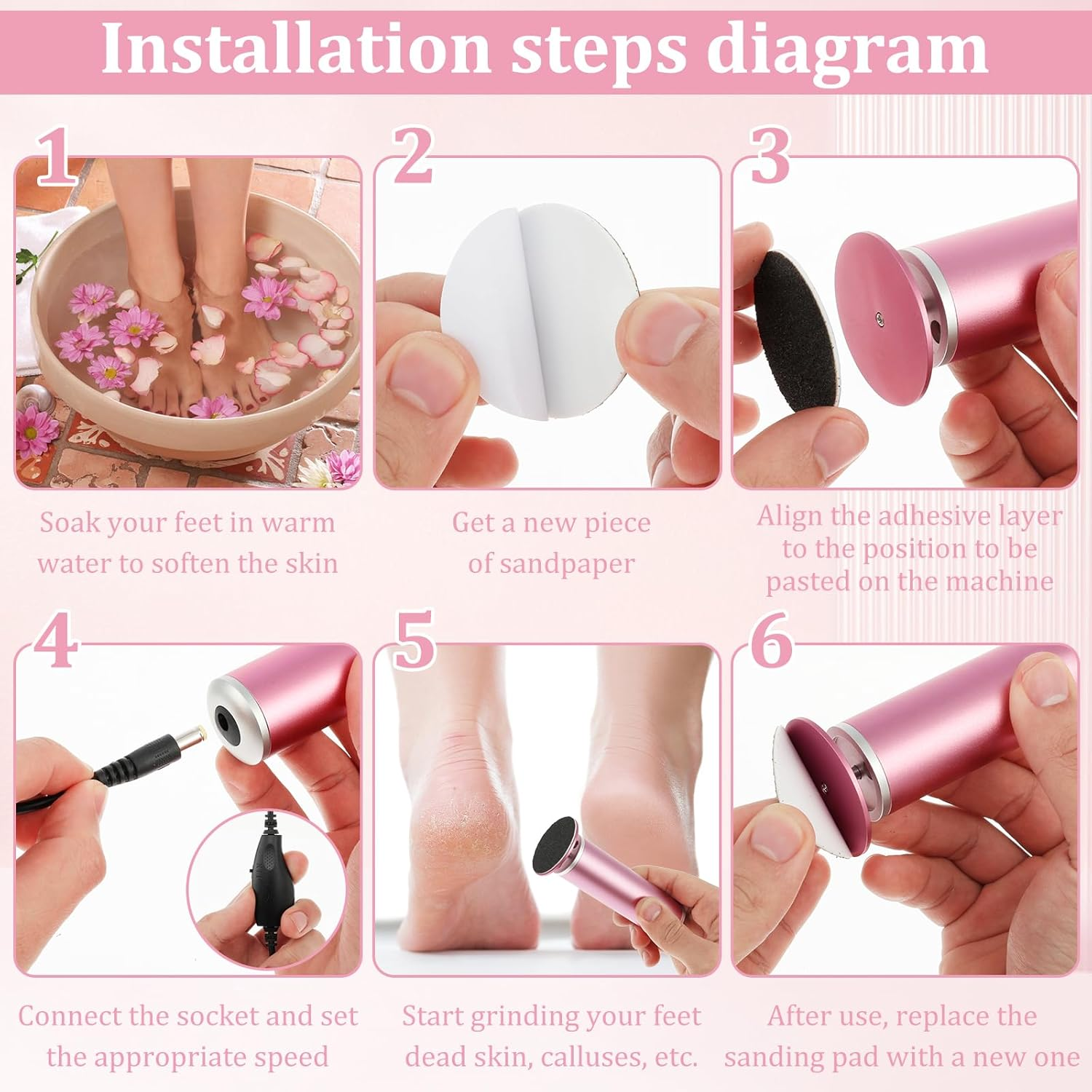 Installation steps diagram

1

Soak your feet in warm water to soften the skin

2

Get a new piece of sandpaper

3

Align the adhesive layer to the position to be pasted on the machine

4

Connect the socket and set the appropriate speed

5

Start grinding your feet dead skin, calluses, etc.

6

After use, replace the sanding pad with a new one