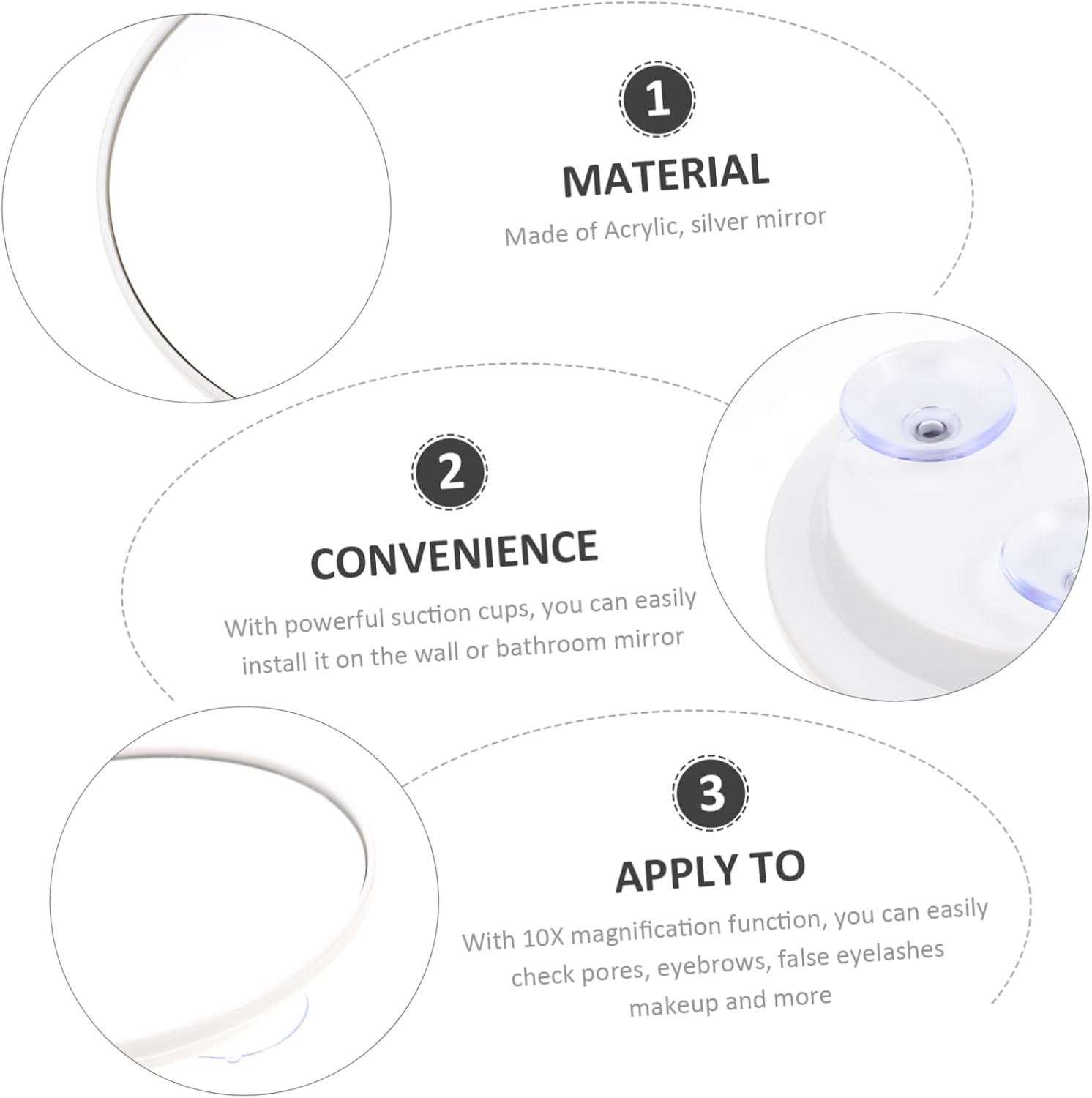 1

MATERIAL

Made of Acrylic, silver mirror

2

CONVENIENCE

With powerful suction cups, you can easily install it on the wall or bathroom mirror

3

APPLY TO

With 10X magnification function, you can easily check pores, eyebrows, false eyelashes makeup and more