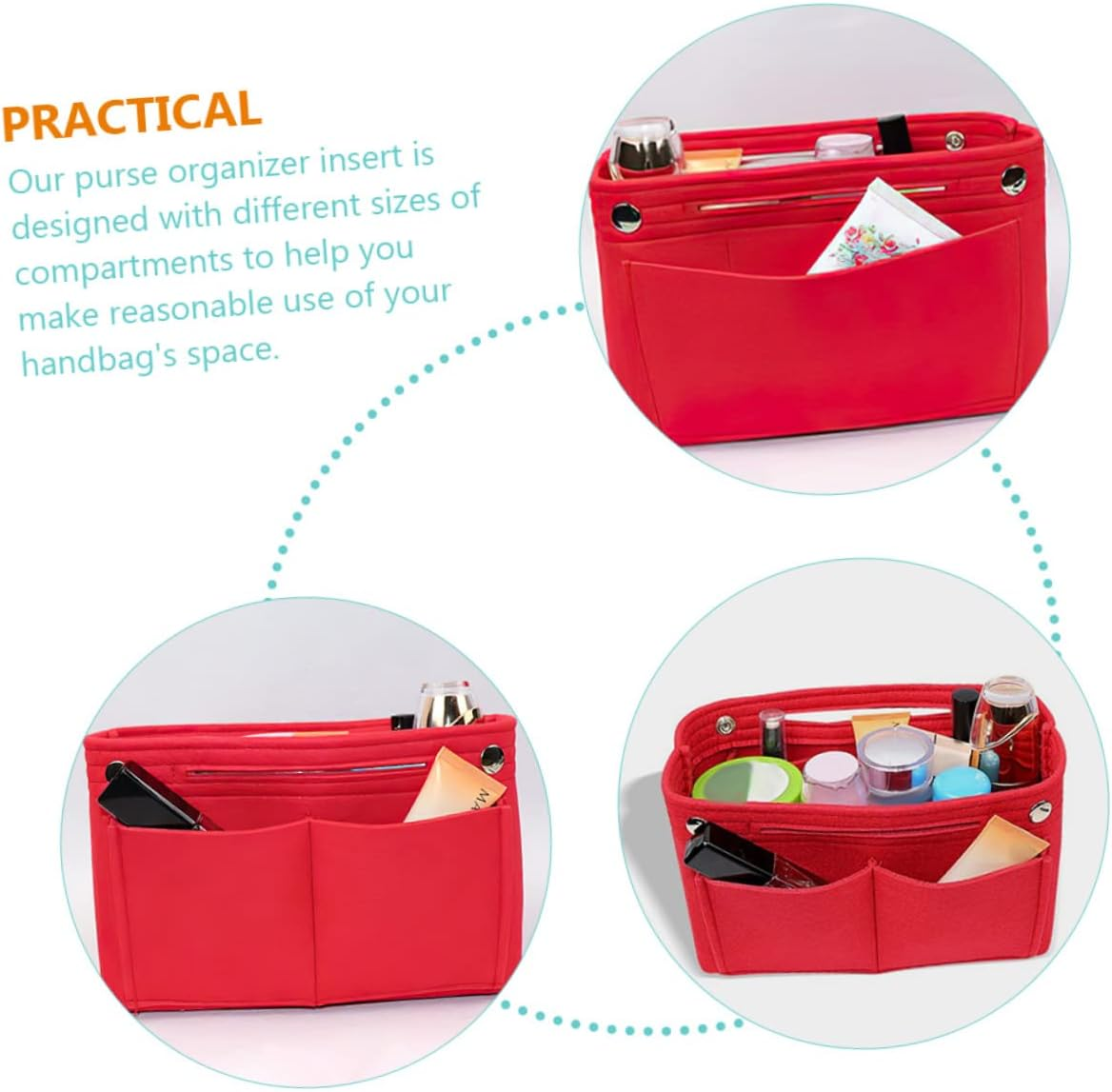 PRACTICAL

Our purse organizer insert is designed with different sizes of compartments to help you make reasonable use of your handbag's space.