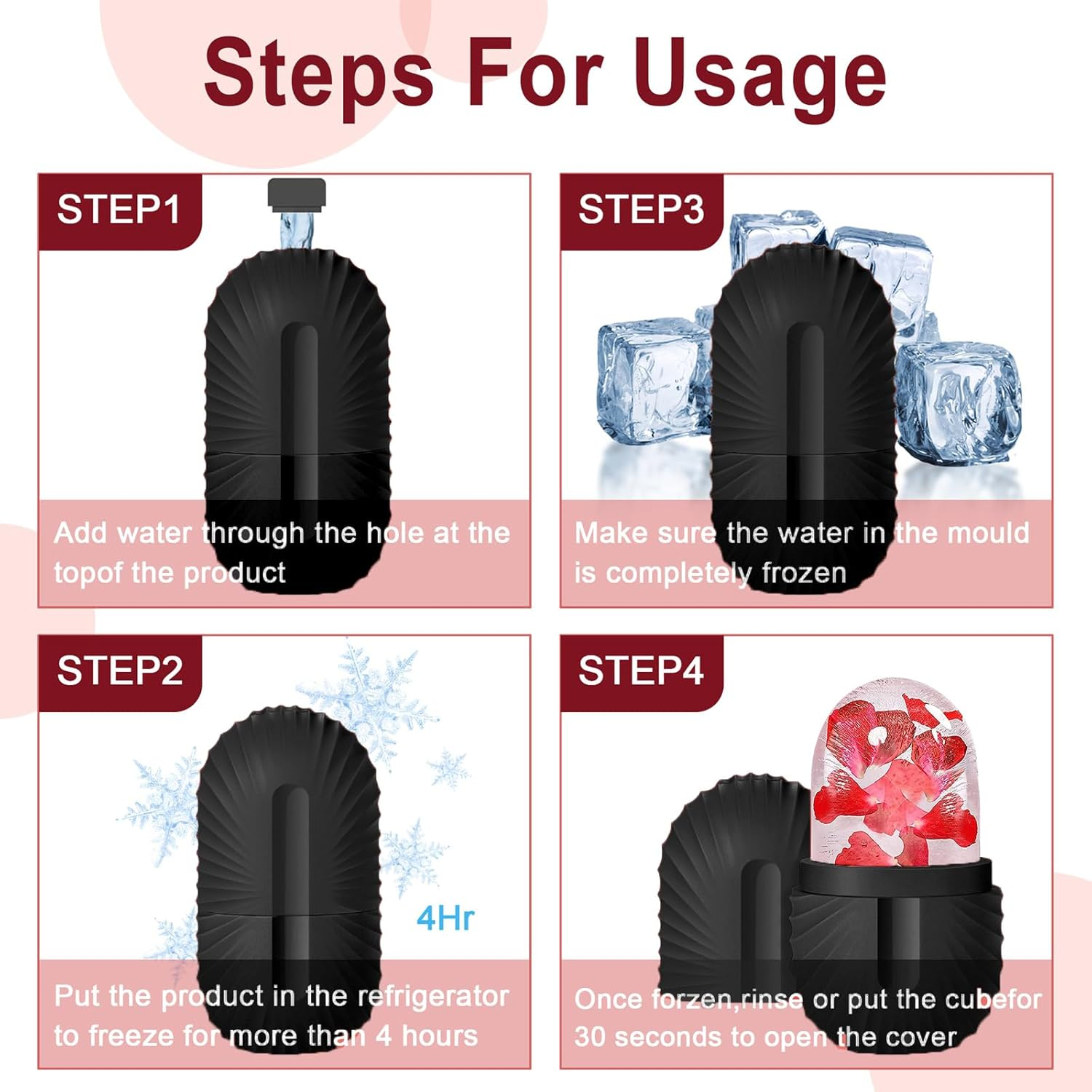 Steps For Usage

STEP1

Add water through the hole at the topof the product

STEP3

Make sure the water in the mould is completely frozen

STEP2

4Hr

Put the product in the refrigerator to freeze for more than 4 hours

STEP4

Once forzen,rinse or put the cubefor 30 seconds to open the cover