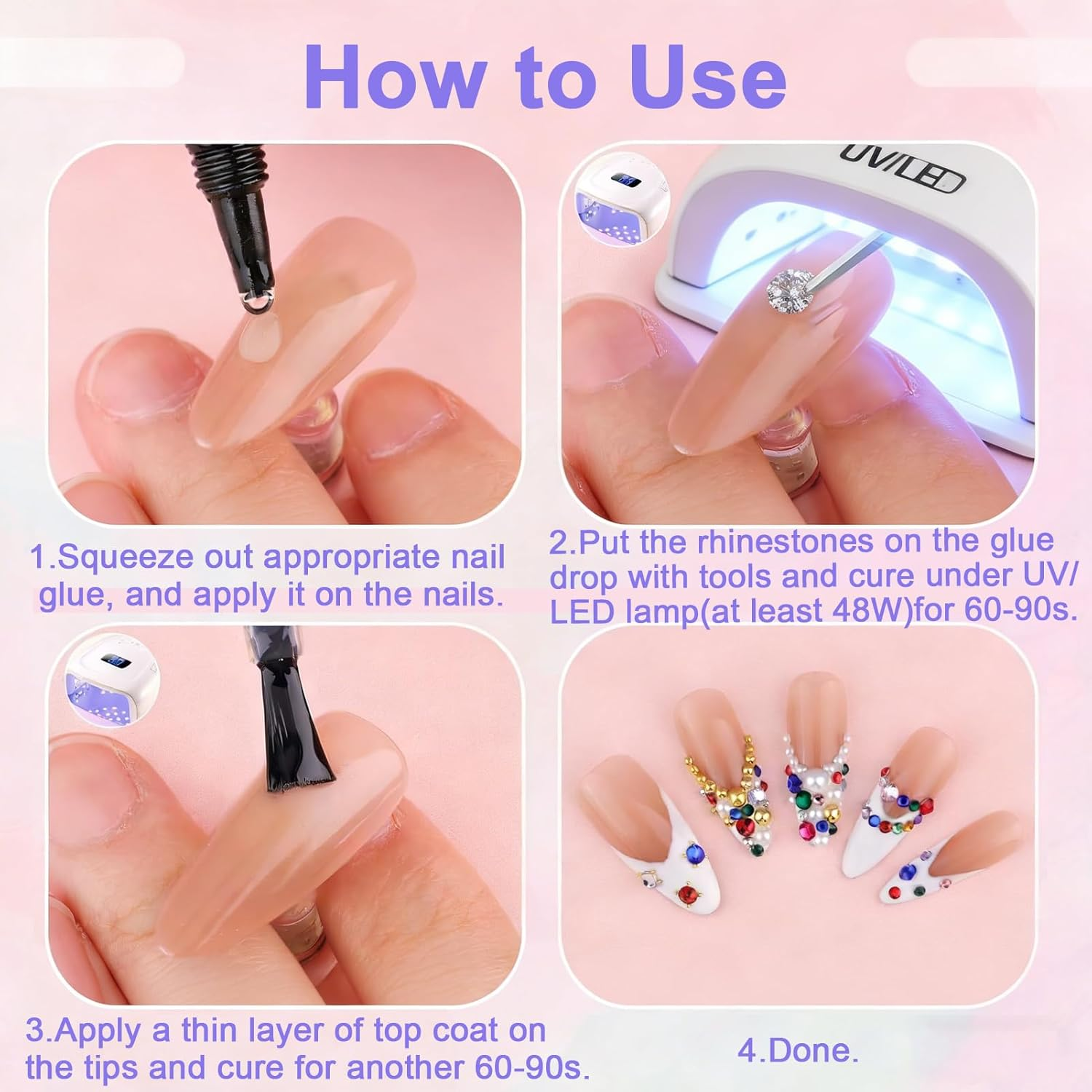 How to Use

UV/LED

1.Squeeze out appropriate nail glue, and apply it on the nails.

2.Put the rhinestones on the glue drop with tools and cure under UV/LED lamp(at least 48W)for 60-90s.

3.Apply a thin layer of top coat on the tips and cure for another 60-90s.

4.Done.