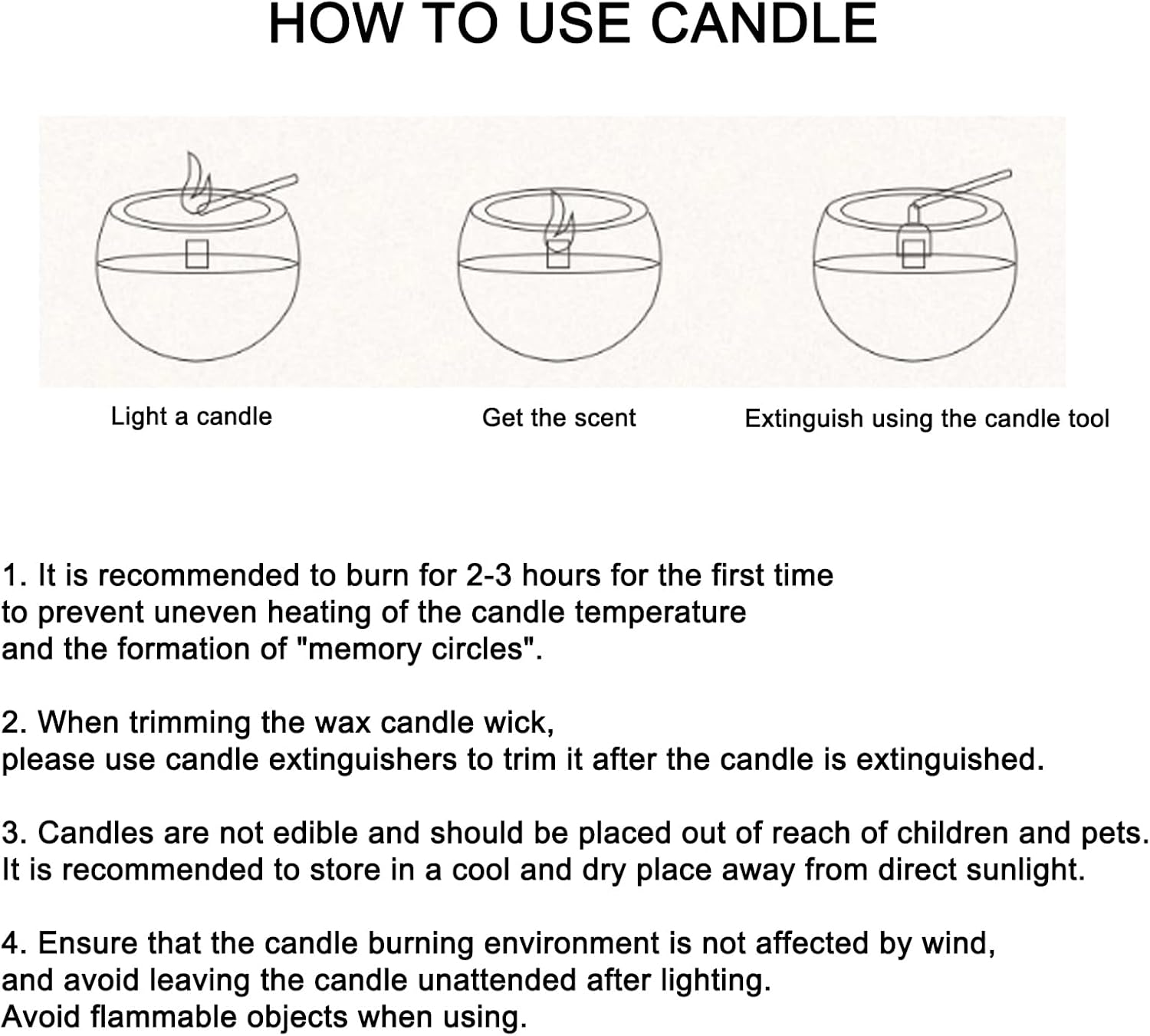 HOW TO USE CANDLE

Light a candle

Get the scent

Extinguish using the candle tool

1. It is recommended to burn for 2-3 hours for the first time to prevent uneven heating of the candle temperature and the formation of "memory circles".

2. When trimming the wax candle wick, please use candle extinguishers to trim it after the candle is extinguished.

3. Candles are not edible and should be placed out of reach of children and pets. It is recommended to store in a cool and dry place away from direct sunlight.

4. Ensure that the candle burning environment is not affected by wind, and avoid leaving the candle unattended after lighting. Avoid flammable objects when using.