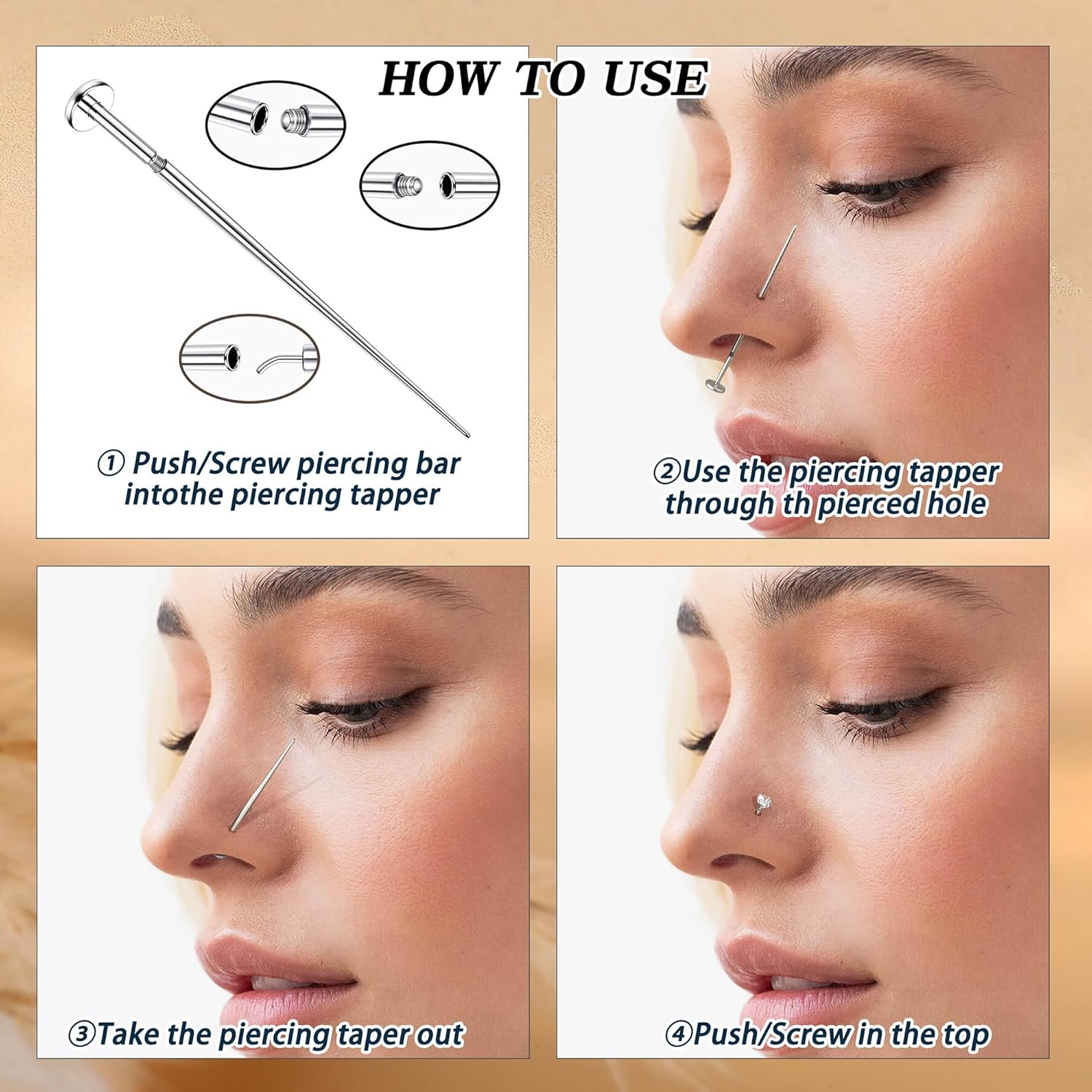 HOW TO USE

① Push/Screw piercing bar intothe piercing tapper

②Use the piercing tapper through th pierced hole

③Take the piercing taper out

④Push/Screw in the top