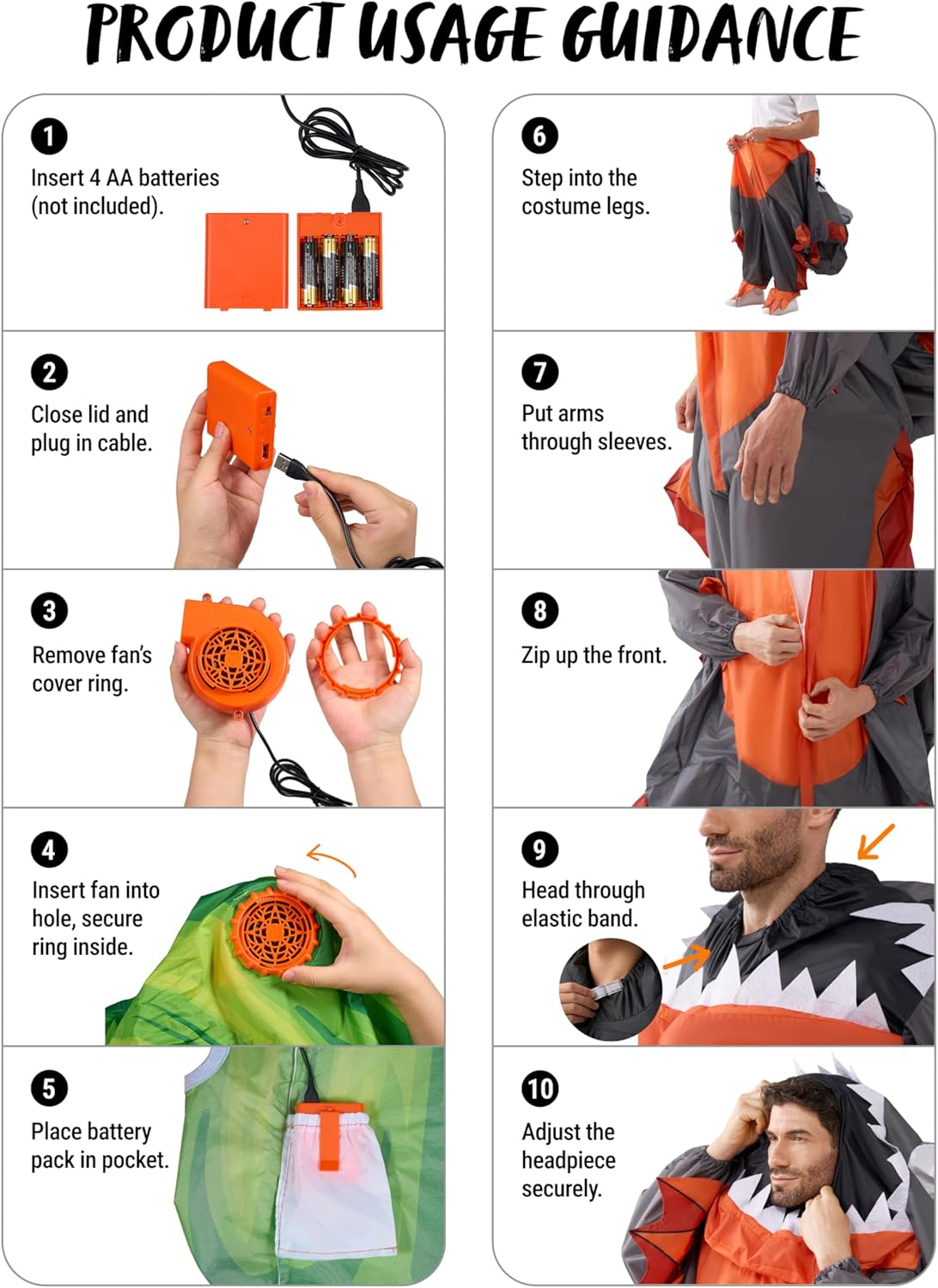 PRODUCT USAGE GUIDANCE

1
Insert 4 AA batteries (not included).

2
Close lid and plug in cable.

3
Remove fan's cover ring.

4
Insert fan into hole, secure ring inside.

5
Place battery pack in pocket.

6
Step into the costume legs.

7
Put arms through sleeves.

8
Zip up the front.

9
Head through elastic band.

10
Adjust the headpiece securely.