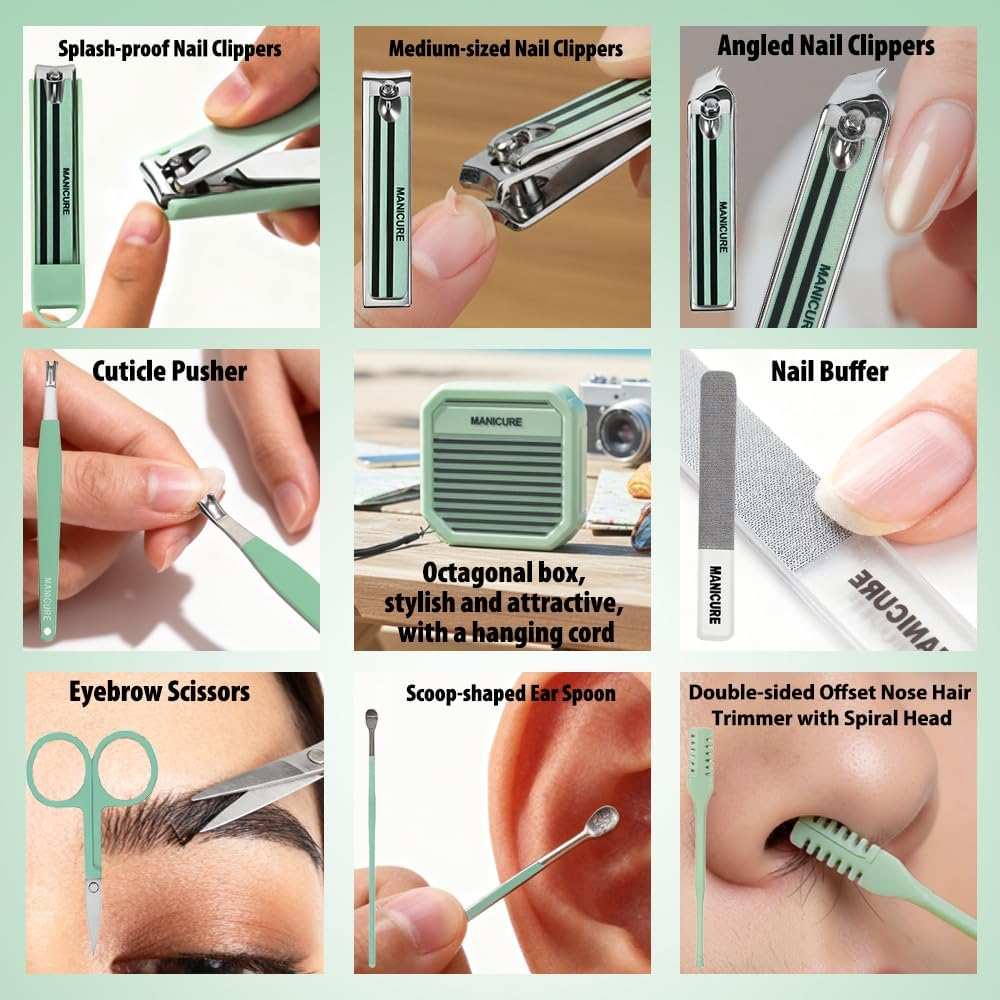 Splash-proof Nail Clippers

MANICURE

Medium-sized Nail Clippers

MANICURE

Angled Nail Clippers

MANICURE

MANICURE

Cuticle Pusher

MANICURE

MANICURE

Octagonal box, stylish and attractive, with a hanging cord

Nail Buffer

MANICURE

MANICURE

Eyebrow Scissors

Scoop-shaped Ear Spoon

Double-sided Offset Nose Hair Trimmer with Spiral Head