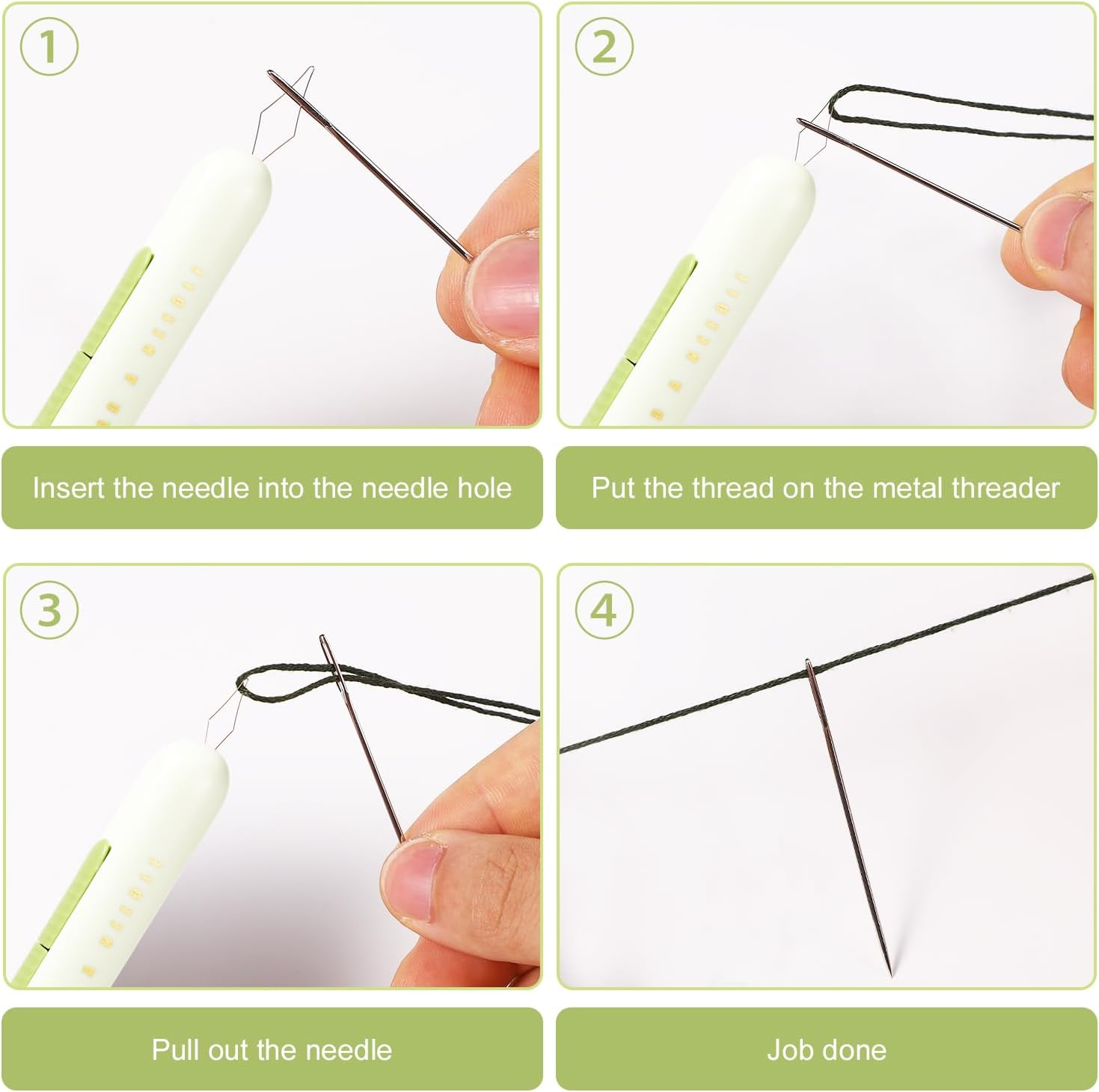 1

Insert the needle into the needle hole

2

Put the thread on the metal threader

3

Pull out the needle

4

Job done