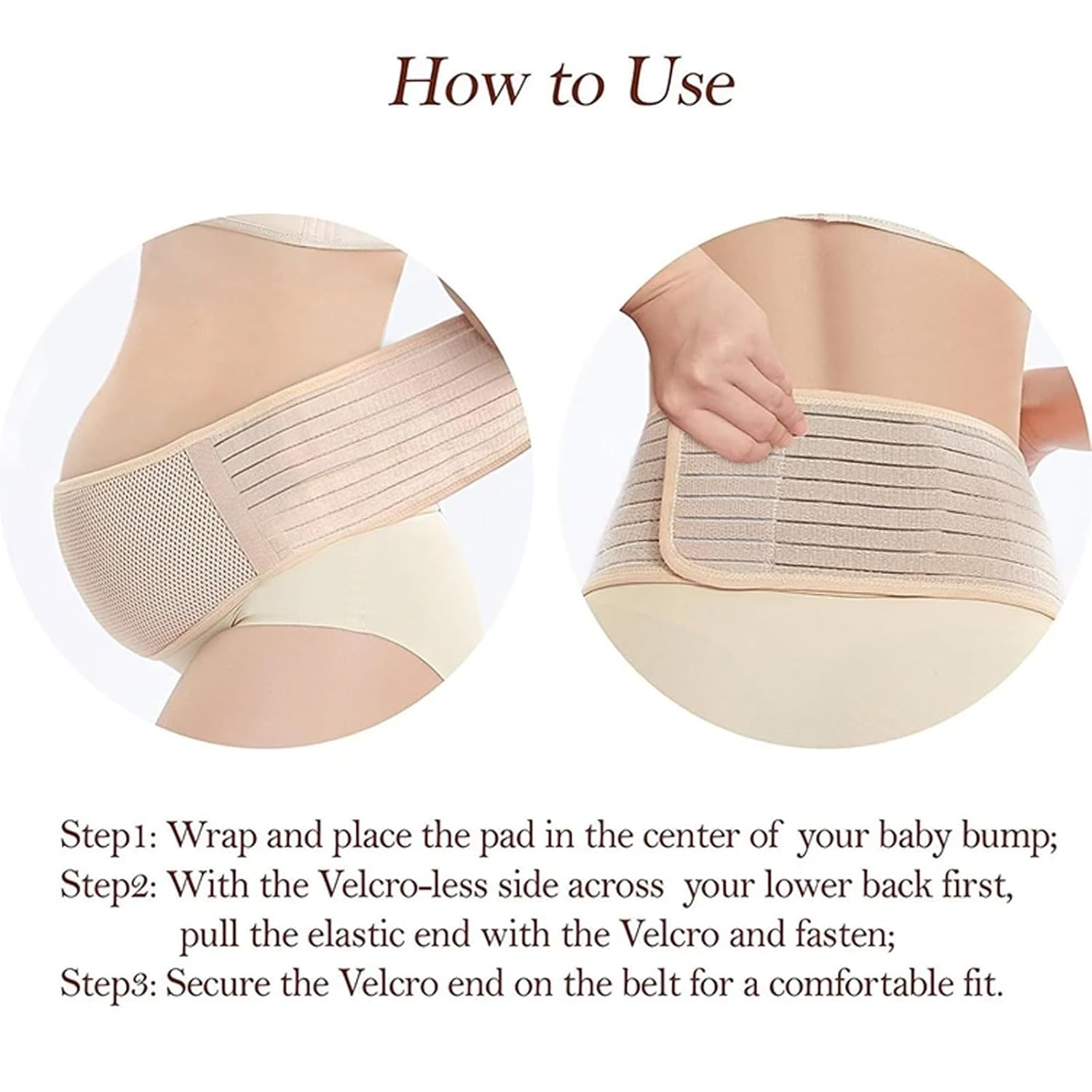 How to Use

Step1: Wrap and place the pad in the center of your baby bump;
Step2: With the Velcro-less side across your lower back first, pull the elastic end with the Velcro and fasten;
Step3: Secure the Velcro end on the belt for a comfortable fit.