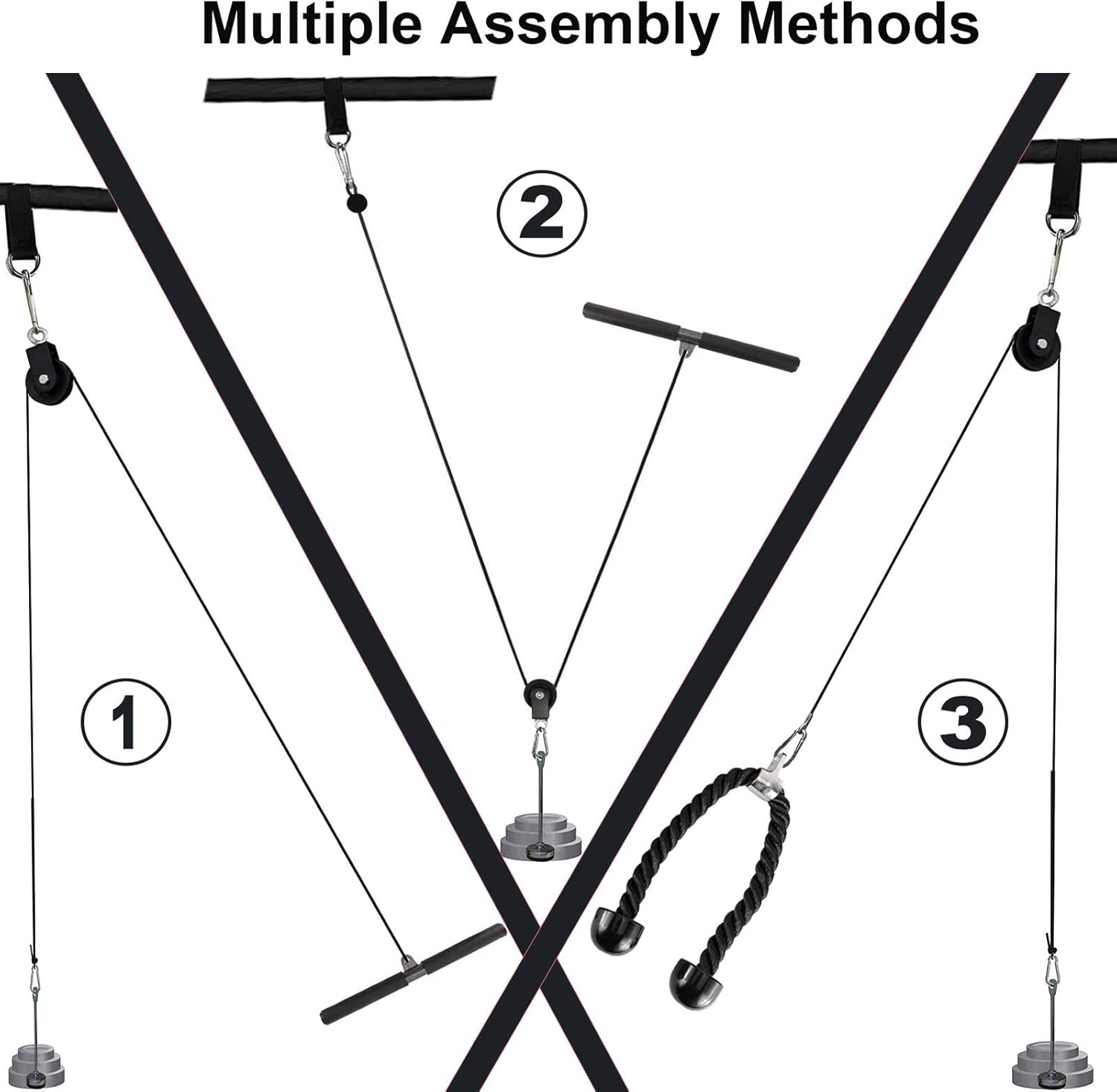 Multiple Assembly Methods

2

1

3