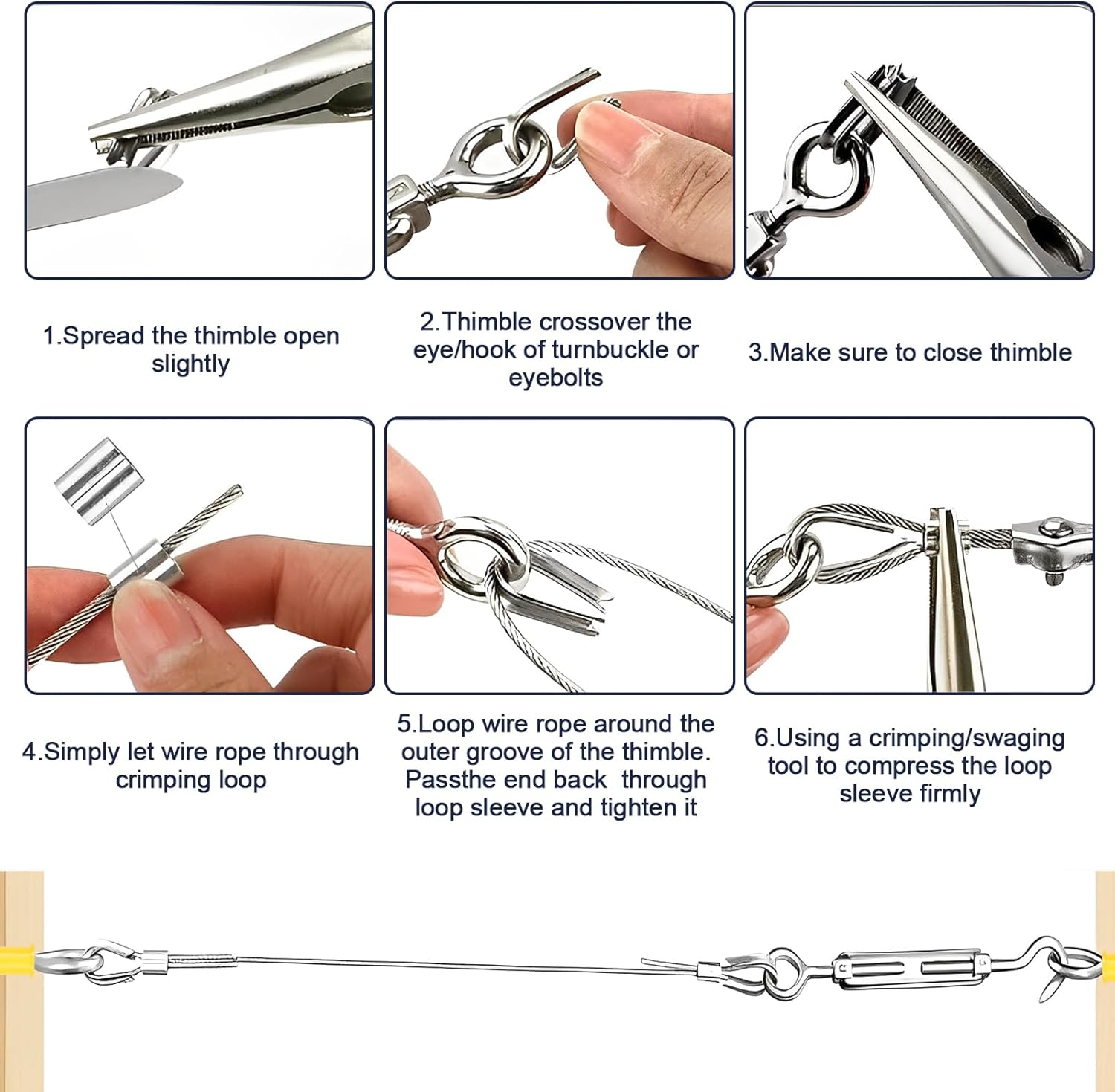 1.Spread the thimble open slightly

2.Thimble crossover the eye/hook of turnbuckle or eyebolts

3.Make sure to close thimble

4.Simply let wire rope through crimping loop

5.Loop wire rope around the outer groove of the thimble. Passthe end back through loop sleeve and tighten it

6.Using a crimping/swaging tool to compress the loop sleeve firmly