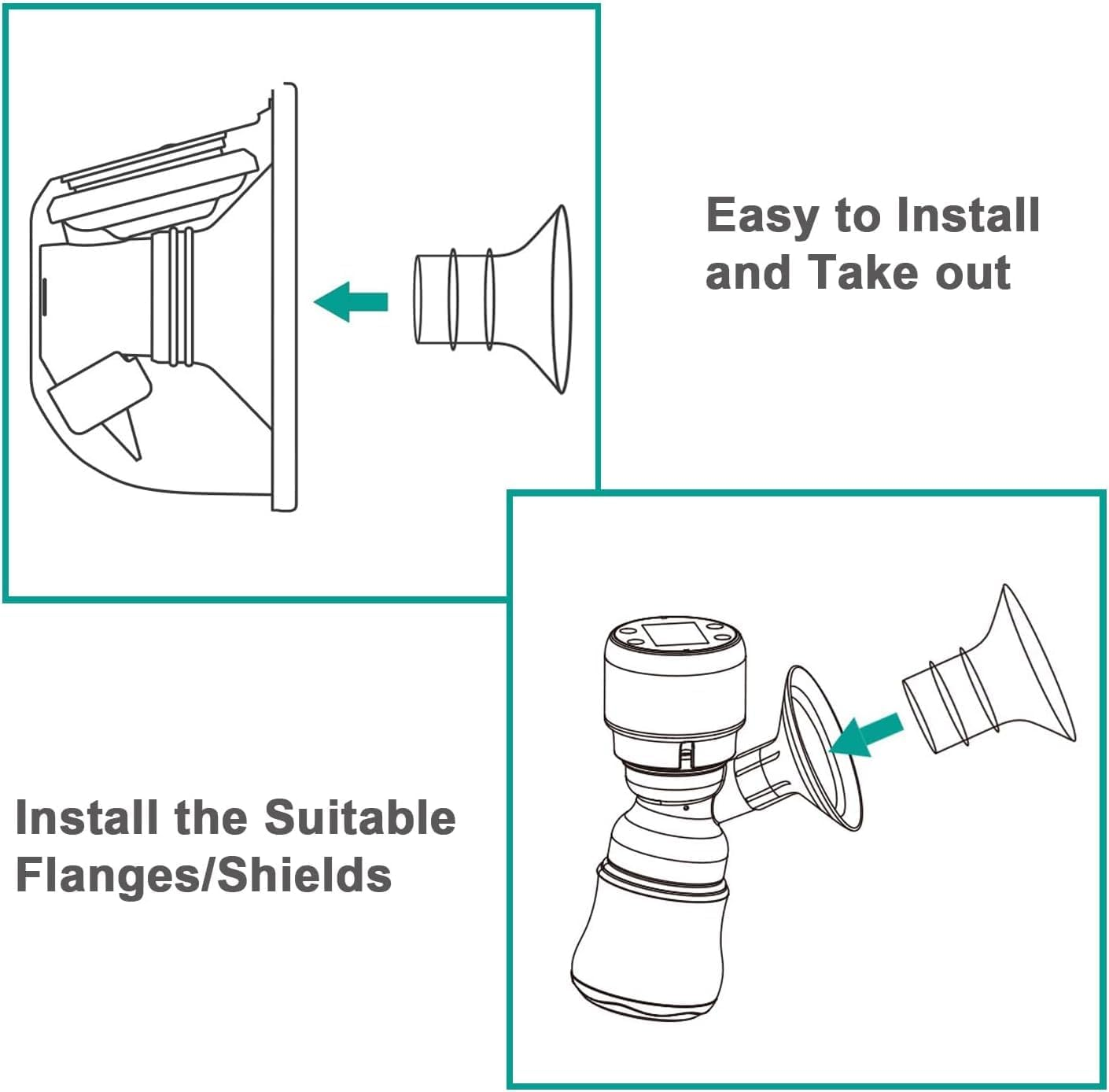 Easy to Install and Take out

Install the Suitable Flanges/Shields