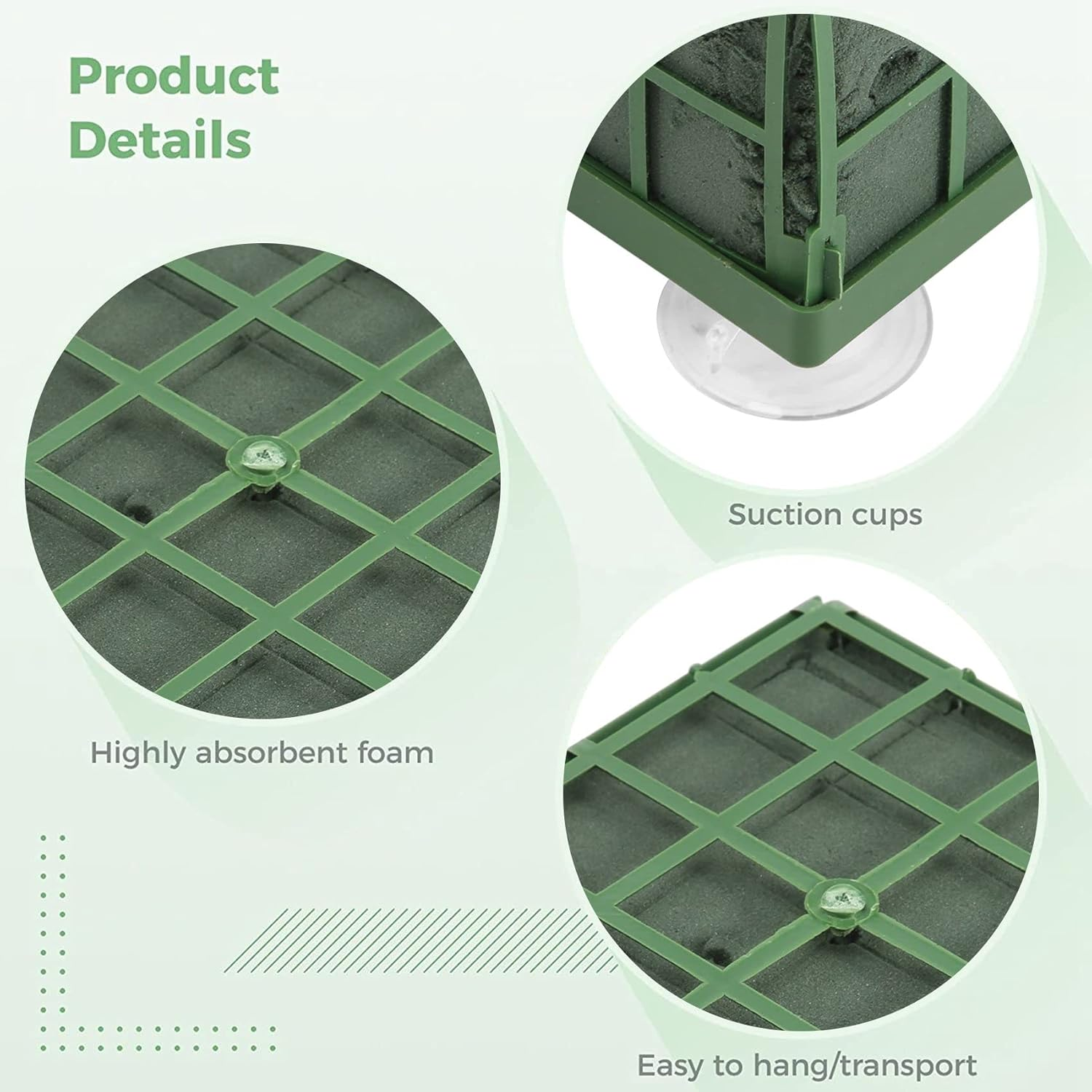 Product Details

Suction cups

Highly absorbent foam

Easy to hang/transport