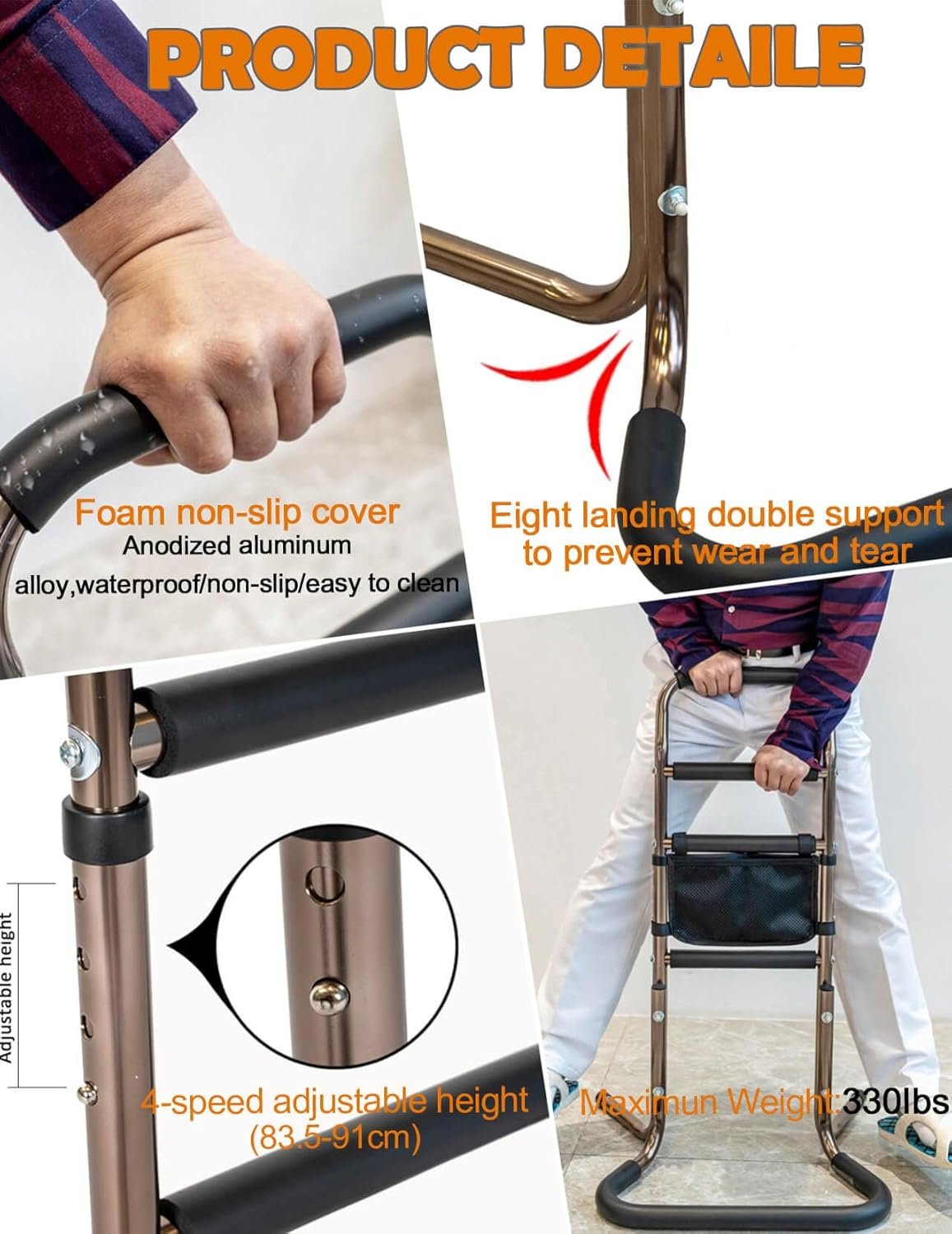 PRODUCT DETAILE

Foam non-slip cover
Anodized aluminum alloy,waterproof/non-slip/easy to clean

Eight landing double support to prevent wear and tear

Adjustable height

4-speed adjustable height (83.5-91cm)

Maximun Weight:330lbs