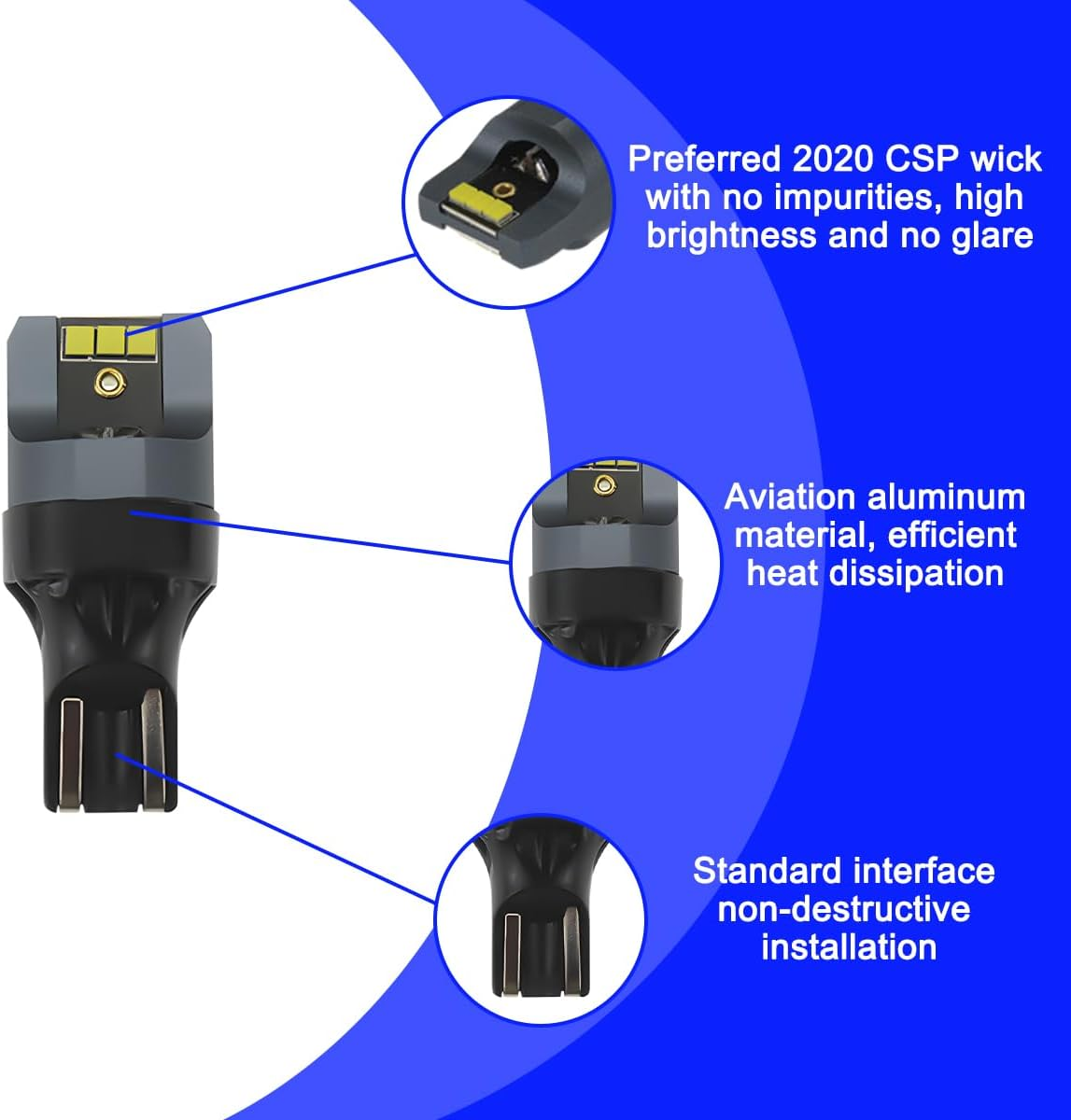 Preferred 2020 CSP wick with no impurities, high brightness and no glare

Aviation aluminum material, efficient heat dissipation

Standard interface non-destructive installation