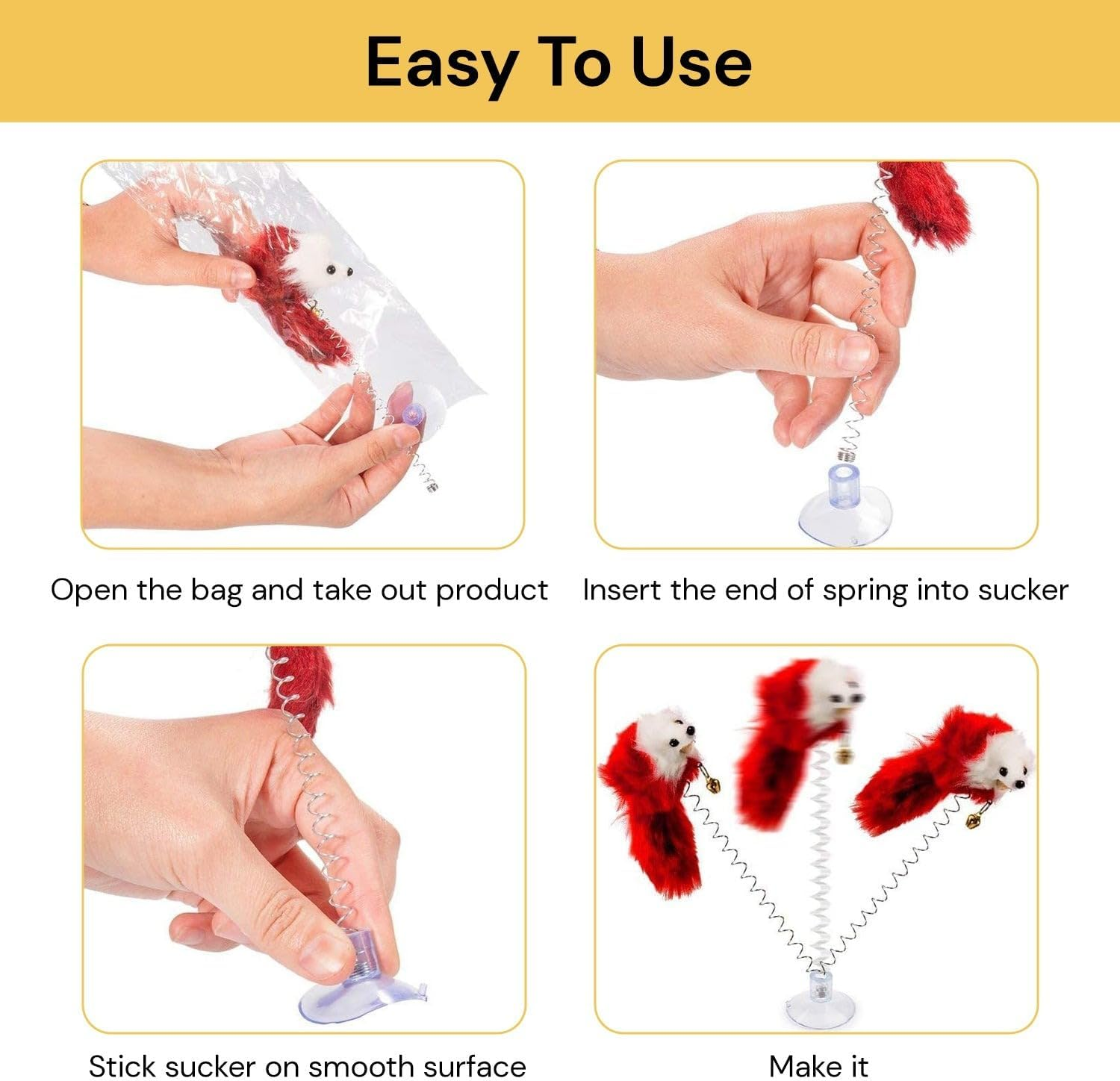 Easy To Use

Open the bag and take out product

Insert the end of spring into sucker

Stick sucker on smooth surface

Make it