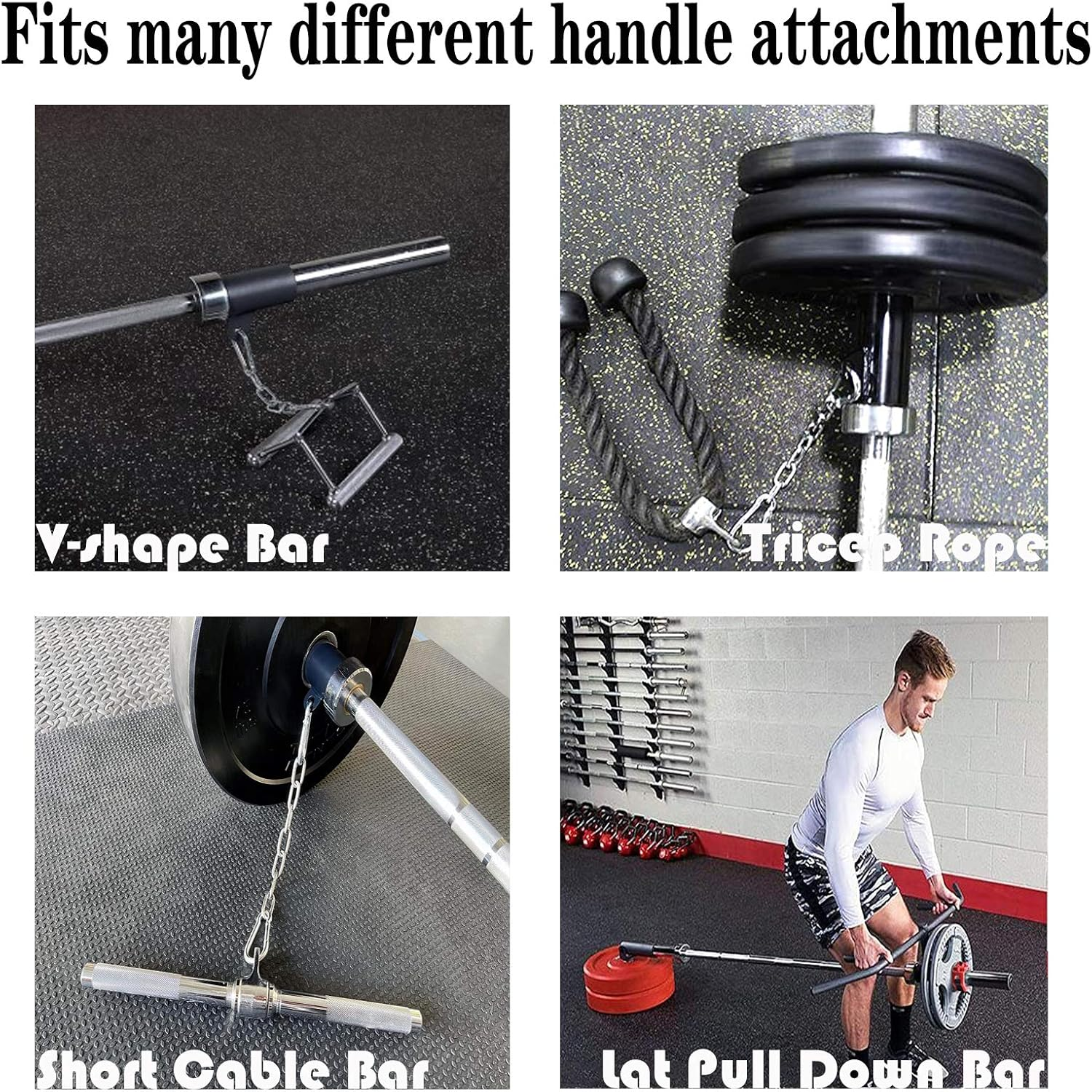 Fits many different handle attachments

V-shape Bar

Tricep Rope

Short Cable Bar

Lat Pull Down Bar