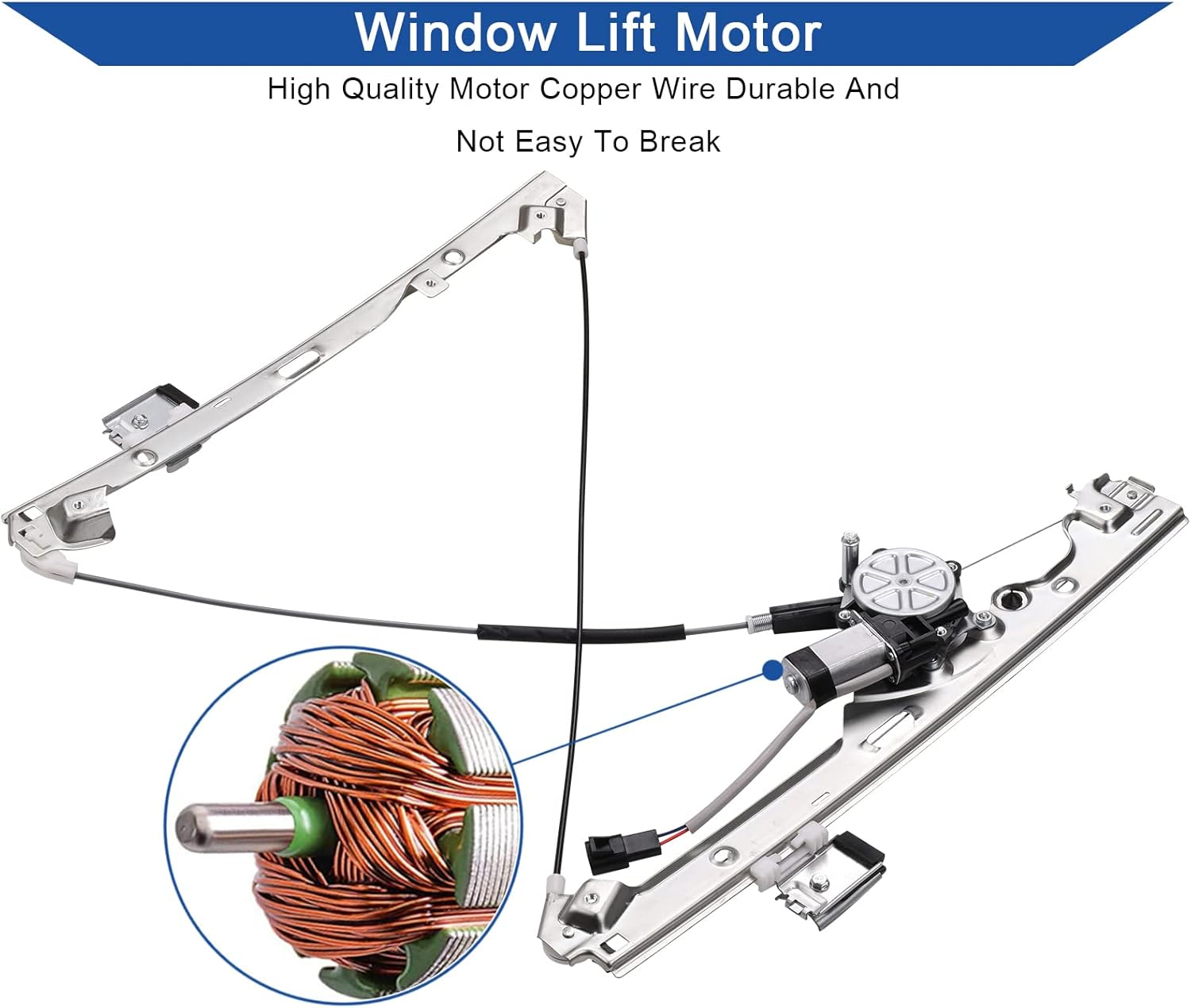 Window Lift Motor

High Quality Motor Copper Wire Durable And Not Easy To Break