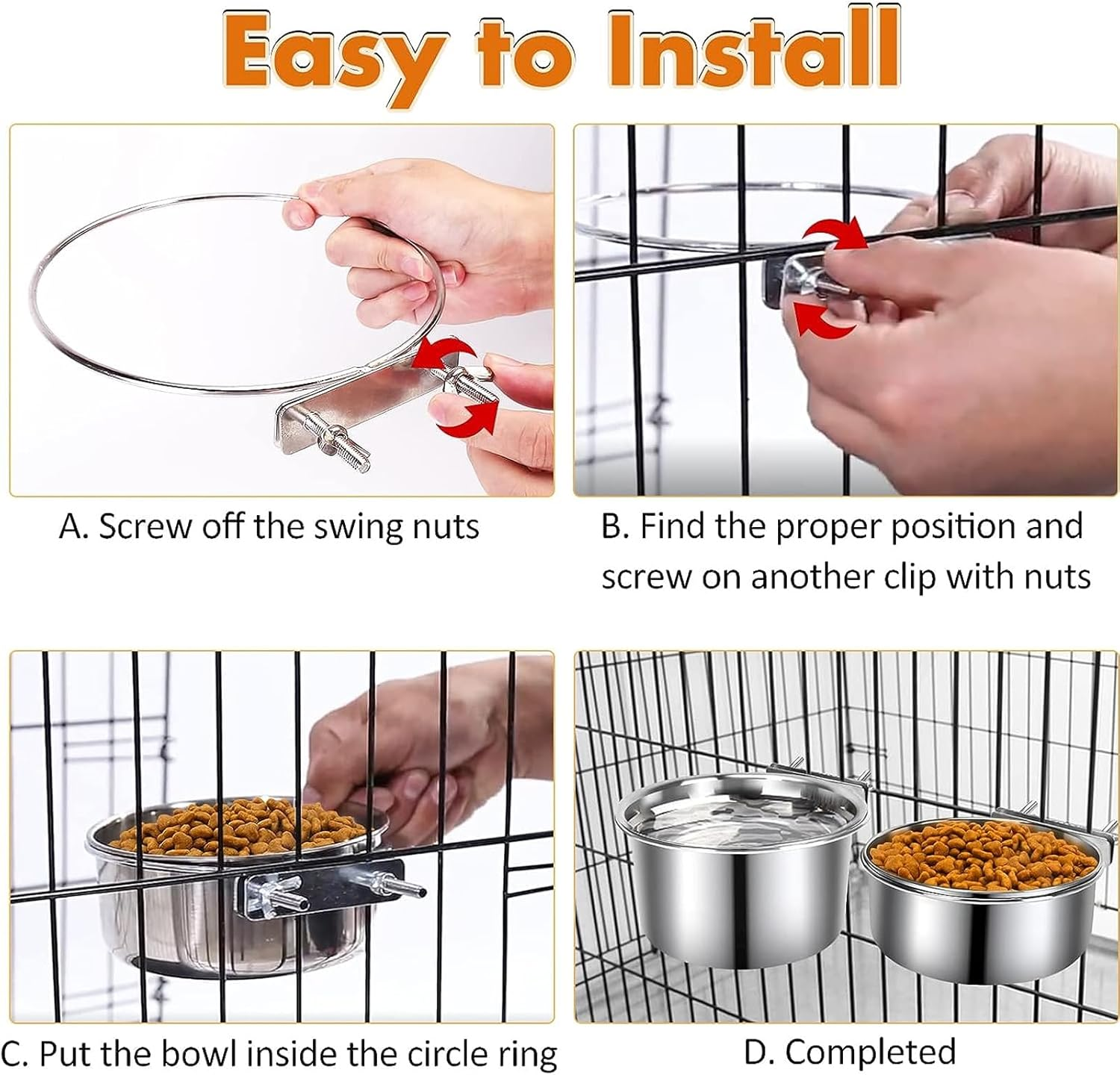 Easy to Install

A. Screw off the swing nuts

B. Find the proper position and screw on another clip with nuts

C. Put the bowl inside the circle ring

D. Completed