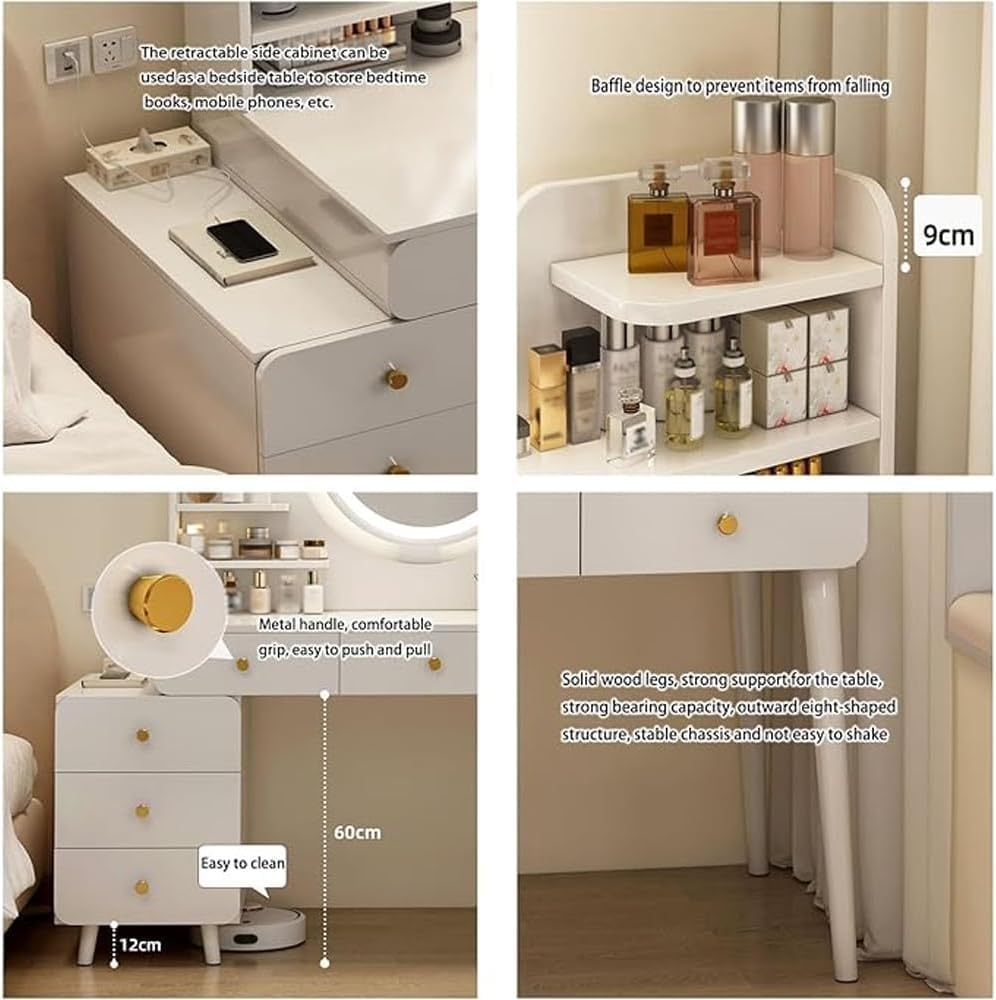 The retractable side cabinet can be used as a bedside table to store bedtime books, mobile phones, etc.

Baffle design to prevent items from falling

9cm

Metal handle, comfortable grip, easy to push and pull

60cm

Easy to clean

12cm

Solid wood legs, strong support for the table, strong bearing capacity, outward eight-shaped structure, stable chassis and not easy to shake