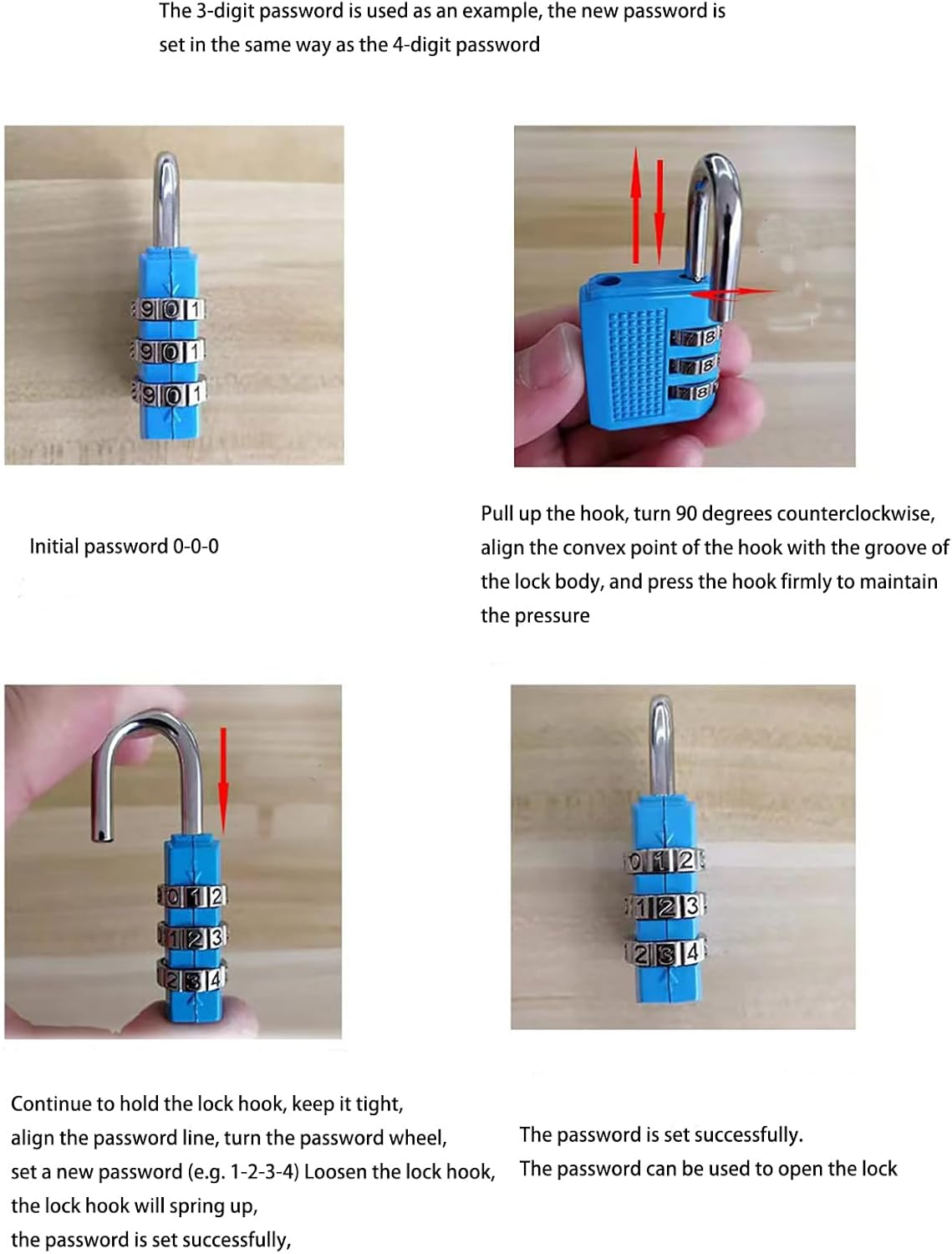 The 3-digit password is used as an example, the new password is set in the same way as the 4-digit password

9 0 1
9 0 1
9 0 1

7 8
7 8
7 8

Initial password 0-0-0

Pull up the hook, turn 90 degrees counterclockwise, align the convex point of the hook with the groove of the lock body, and press the hook firmly to maintain the pressure

0 1 2
1 2 3
2 3 4

0 1 2
1 2 3
2 3 4

Continue to hold the lock hook, keep it tight, align the password line, turn the password wheel, set a new password (e.g. 1-2-3-4) Loosen the lock hook, the lock hook will spring up, the password is set successfully,

The password is set successfully.
The password can be used to open the lock