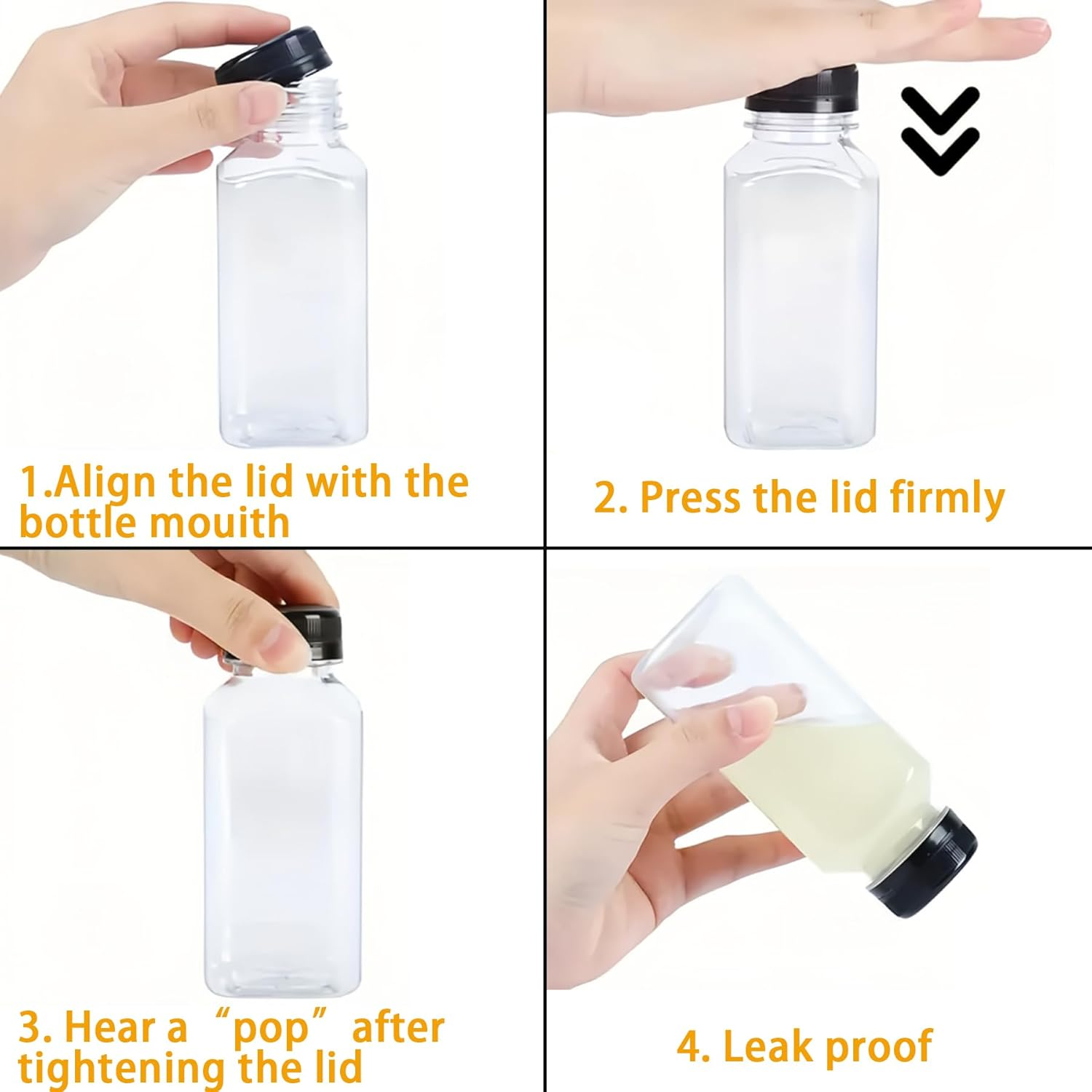 1.Align the lid with the bottle mouith

2. Press the lid firmly

3. Hear a “pop” after tightening the lid

4. Leak proof