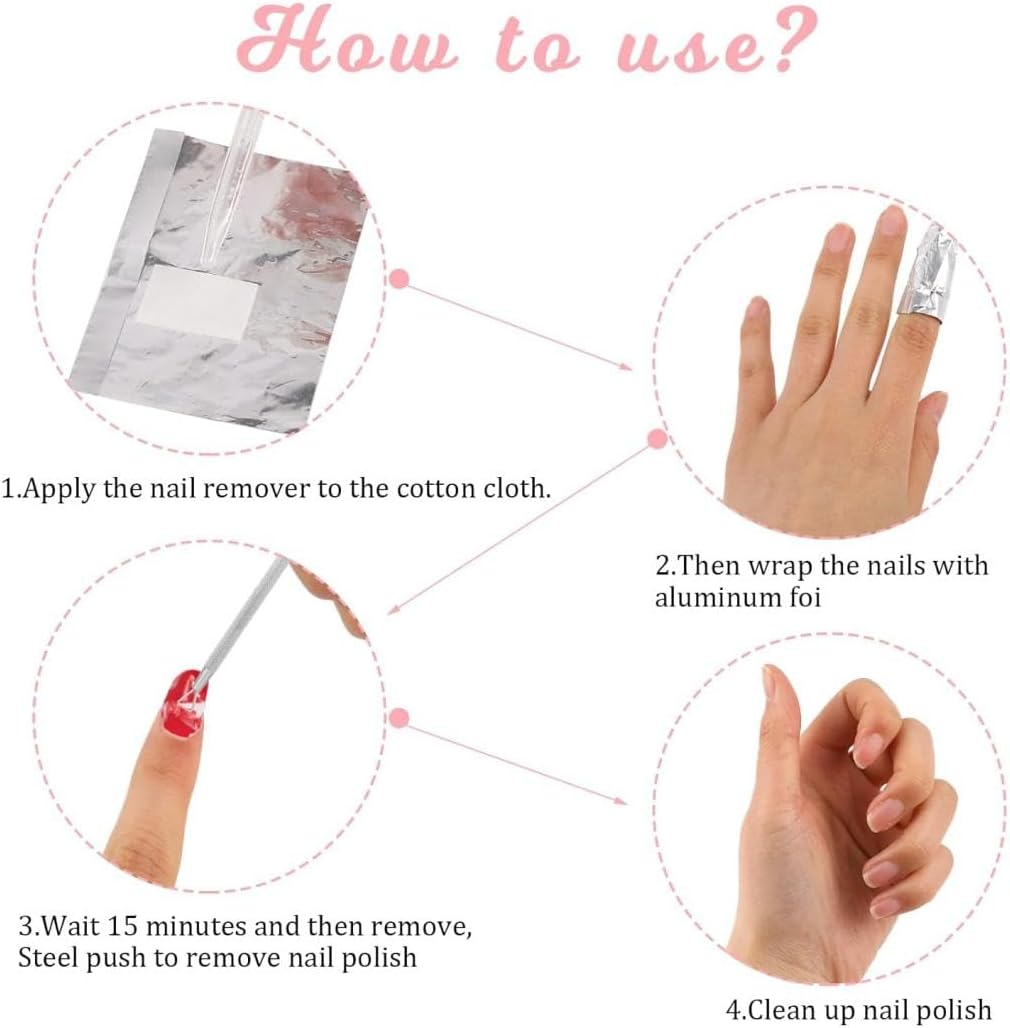 How to use?

1.Apply the nail remover to the cotton cloth.

2.Then wrap the nails with aluminum foi

3.Wait 15 minutes and then remove, Steel push to remove nail polish

4.Clean up nail polish