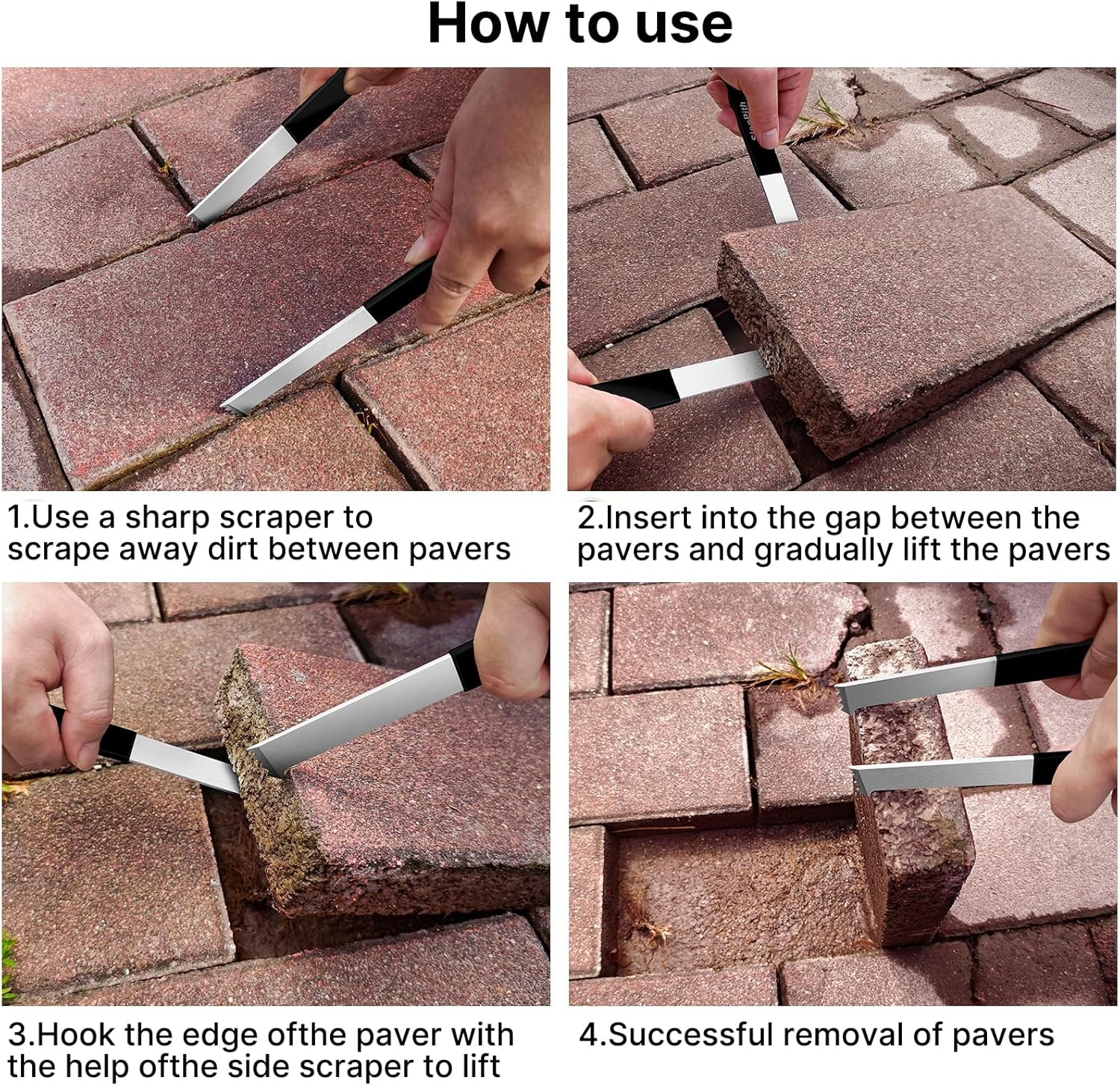 How to use

1.Use a sharp scraper to scrape away dirt between pavers

2.Insert into the gap between the pavers and gradually lift the pavers

3.Hook the edge ofthe paver with the help ofthe side scraper to lift

4.Successful removal of pavers