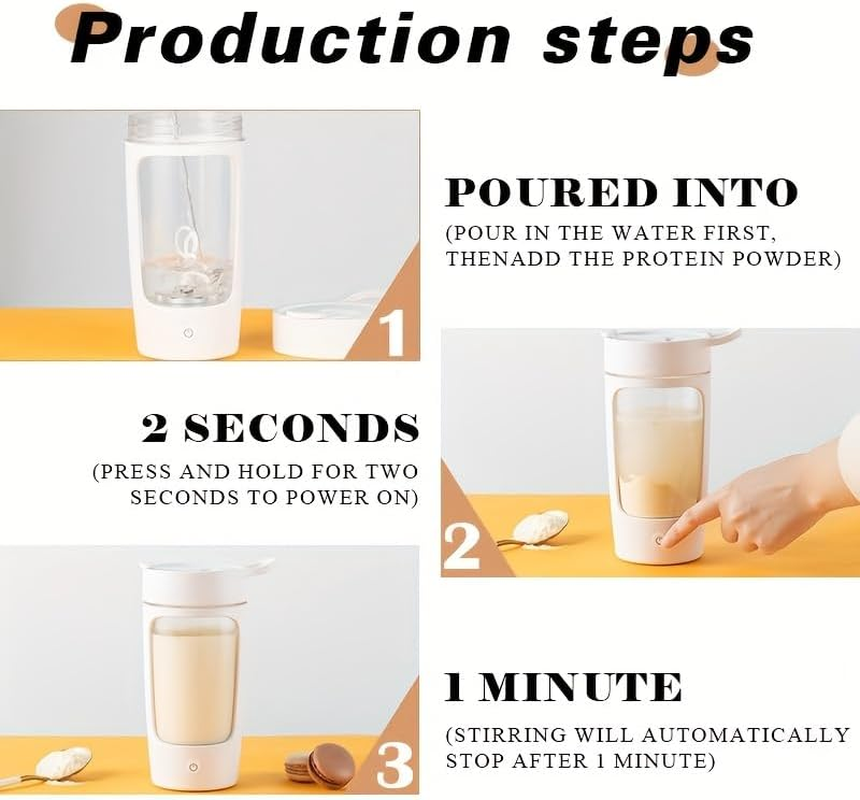 Production steps

1

POURED INTO
(POUR IN THE WATER FIRST, THENADD THE PROTEIN POWDER)

2 SECONDS
(PRESS AND HOLD FOR TWO SECONDS TO POWER ON)

2

3

1 MINUTE
(STIRRING WILL AUTOMATICALLY STOP AFTER 1 MINUTE)