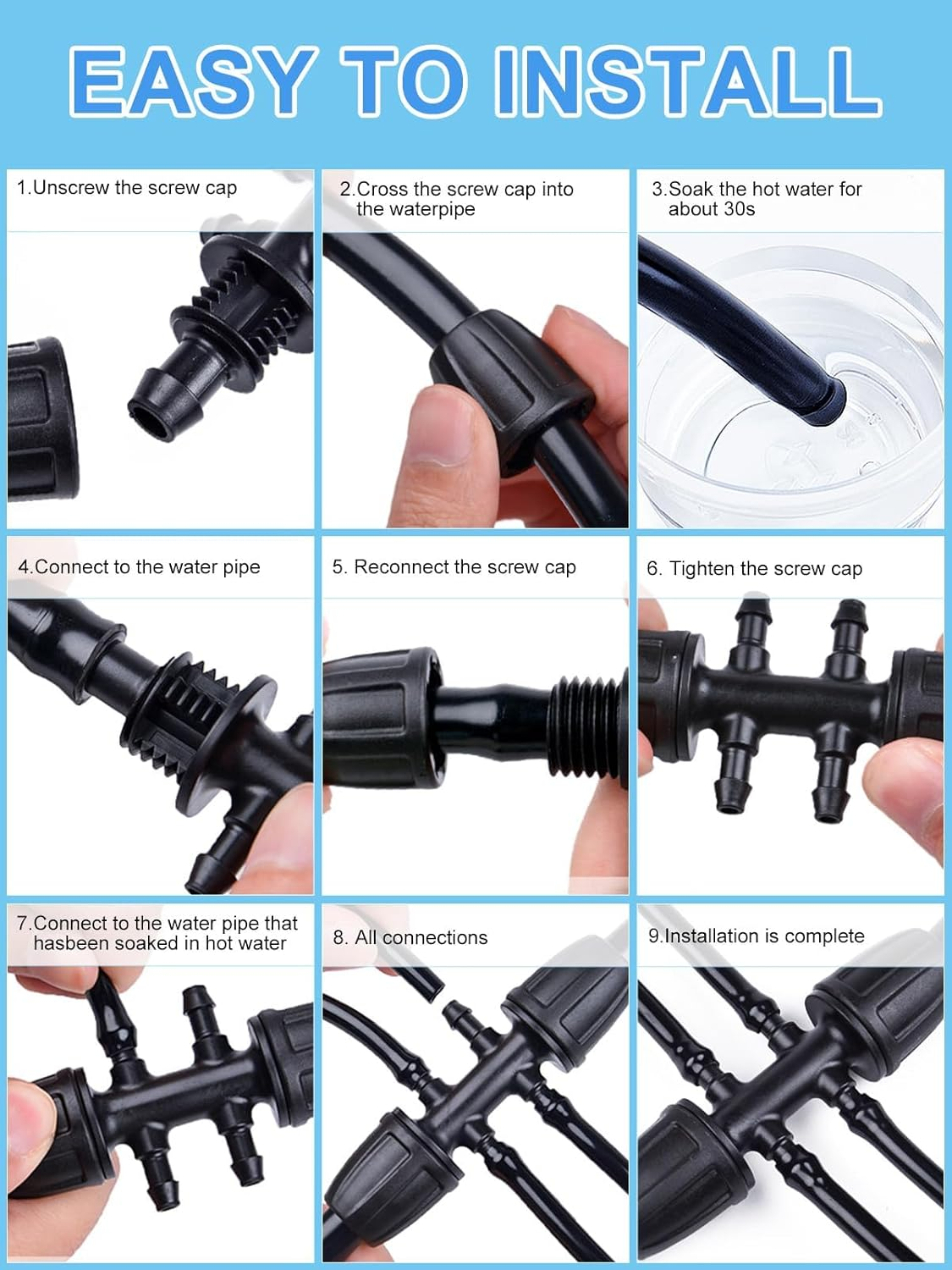 EASY TO INSTALL

1.Unscrew the screw cap

2.Cross the screw cap into the waterpipe

3.Soak the hot water for about 30s

4.Connect to the water pipe

5. Reconnect the screw cap

6. Tighten the screw cap

7.Connect to the water pipe that hasbeen soaked in hot water

8. All connections

9.Installation is complete