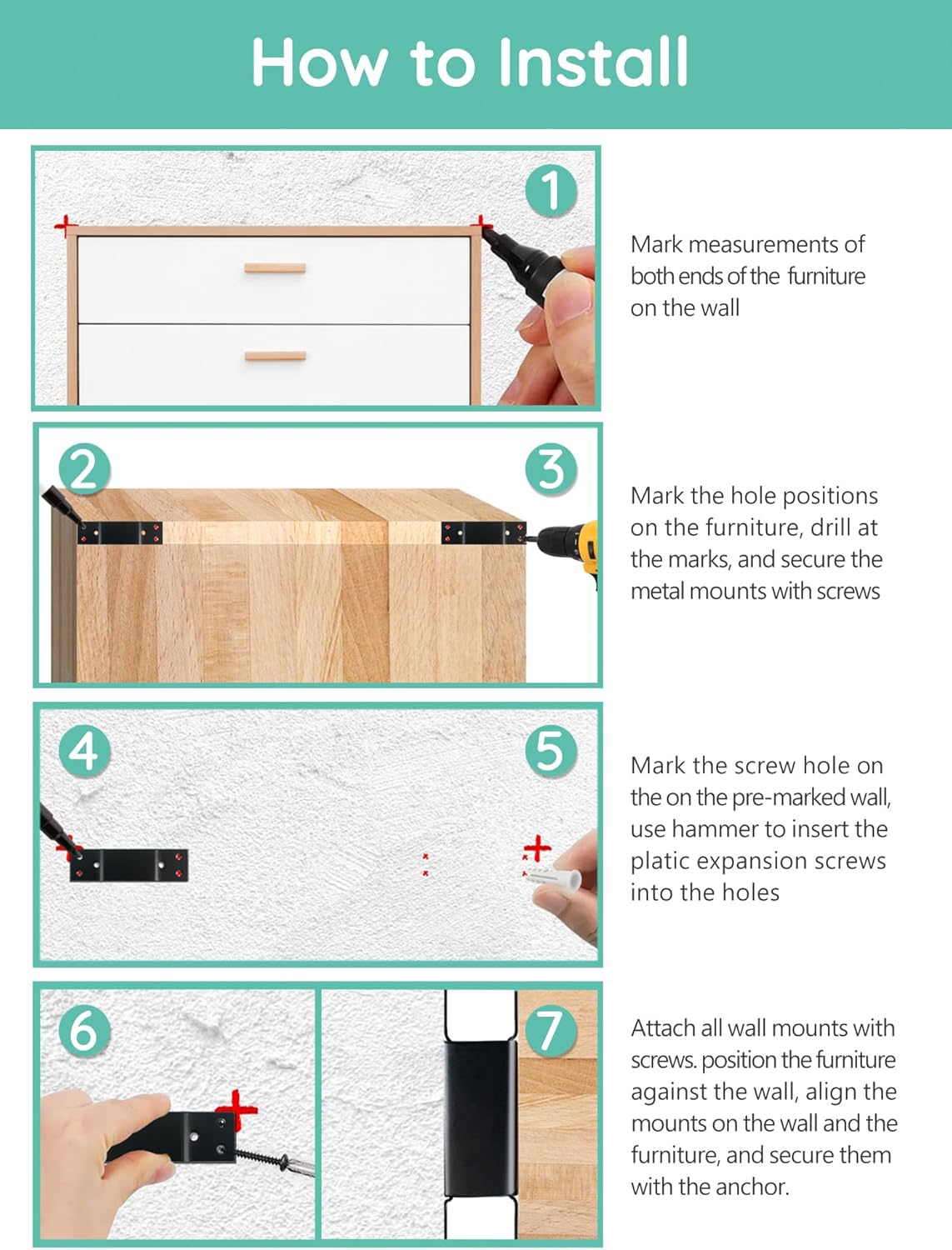 How to Install

1

Mark measurements of both ends of the furniture on the wall

2

3

Mark the hole positions on the furniture, drill at the marks, and secure the metal mounts with screws

4

5

Mark the screw hole on the on the pre-marked wall, use hammer to insert the platic expansion screws into the holes

6

7

Attach all wall mounts with screws. position the furniture against the wall, align the mounts on the wall and the furniture, and secure them with the anchor.