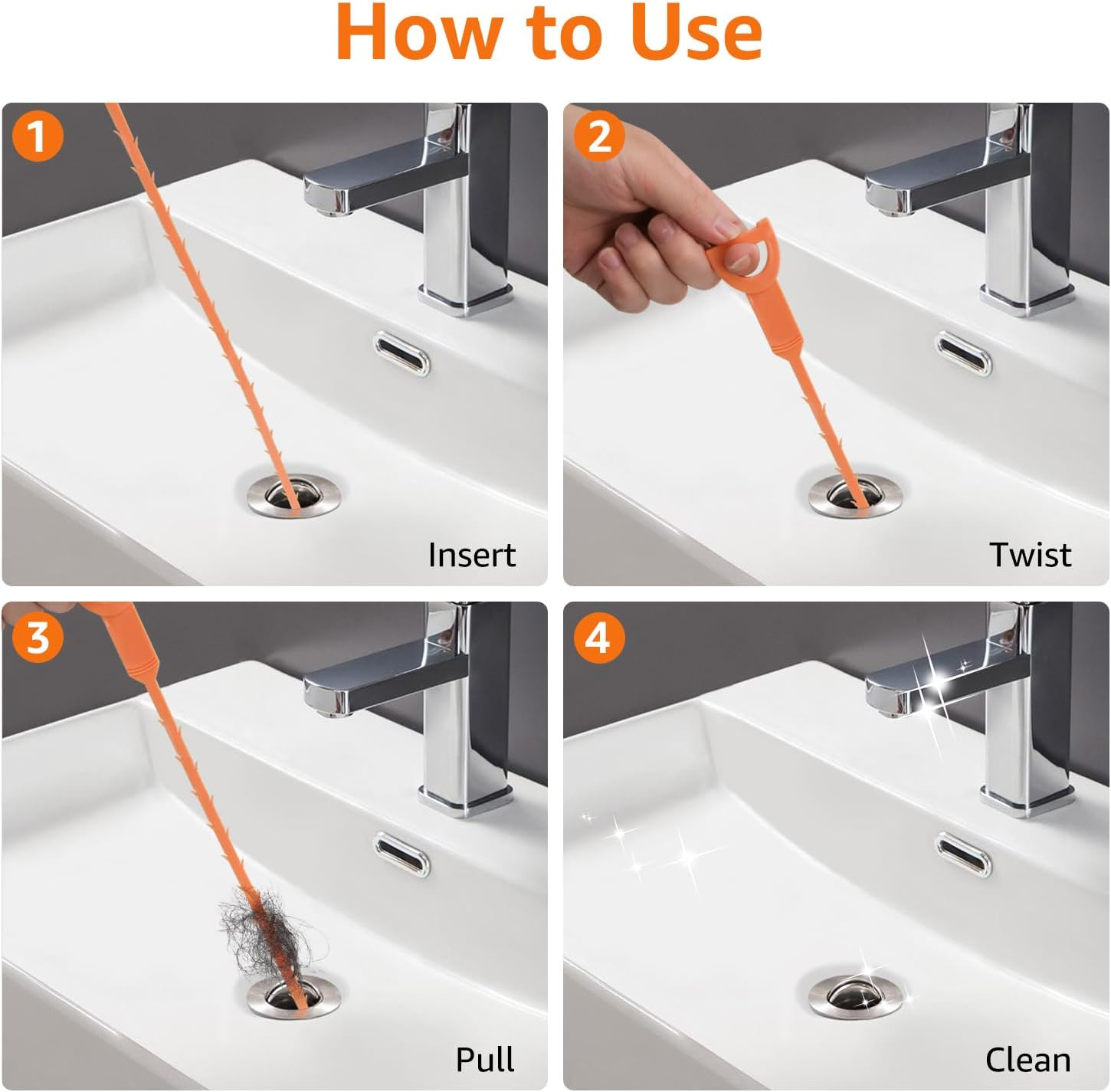 How to Use

1

Insert

2

Twist

3

Pull

4

Clean