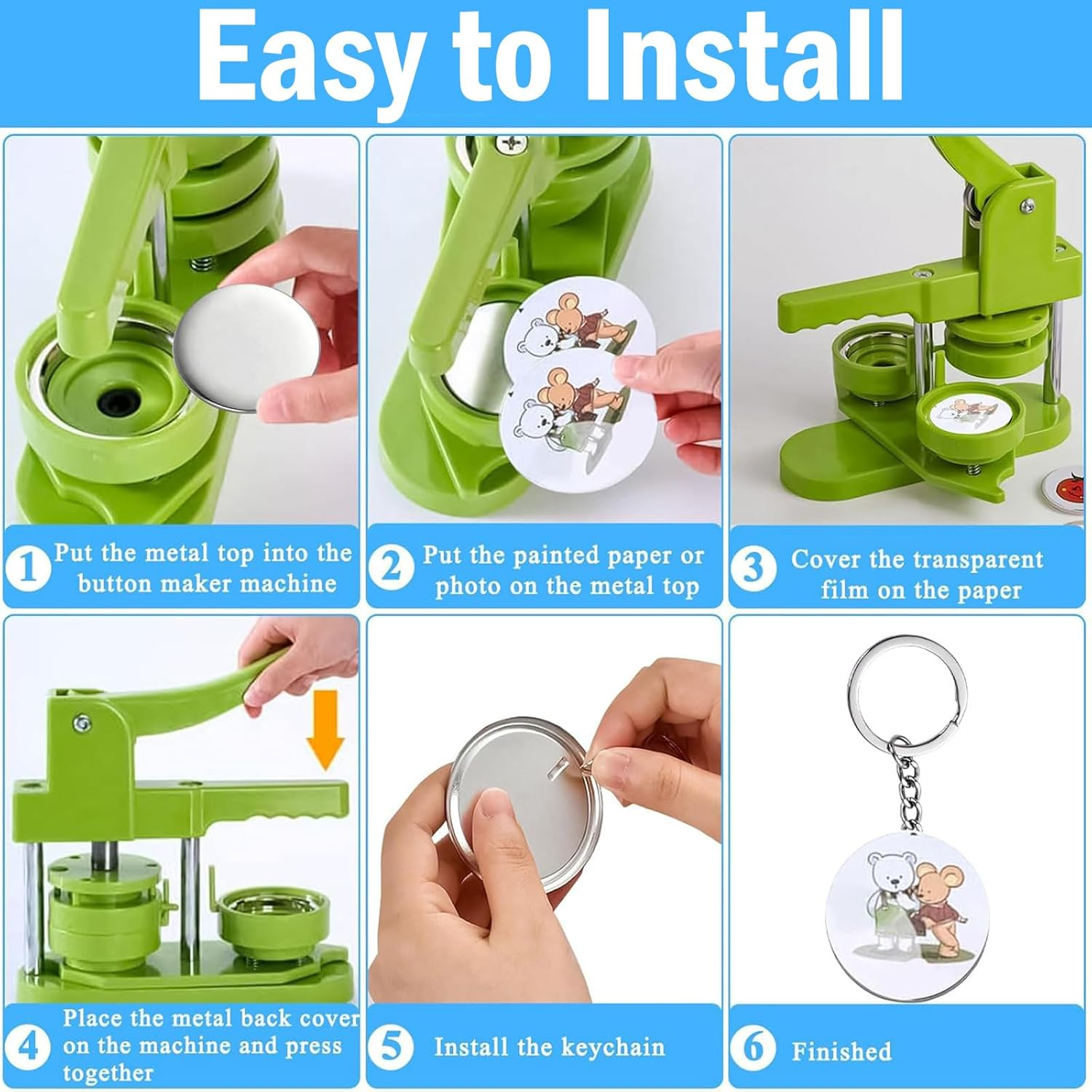 Easy to Install

1 Put the metal top into the button maker machine

2 Put the painted paper or photo on the metal top

3 Cover the transparent film on the paper

4 Place the metal back cover on the machine and press together

5 Install the keychain

6 Finished