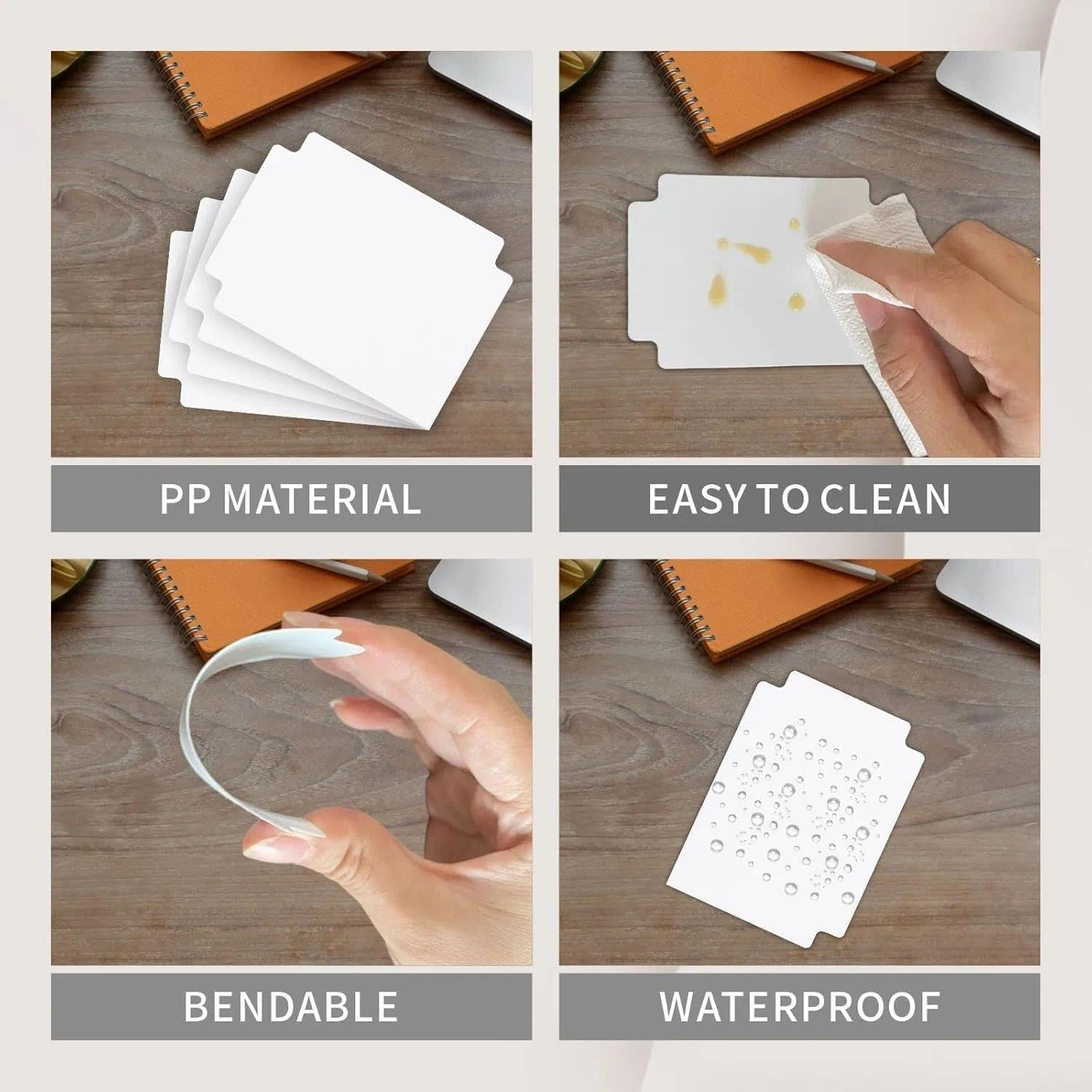 PP MATERIAL

EASY TO CLEAN

BENDABLE

WATERPROOF