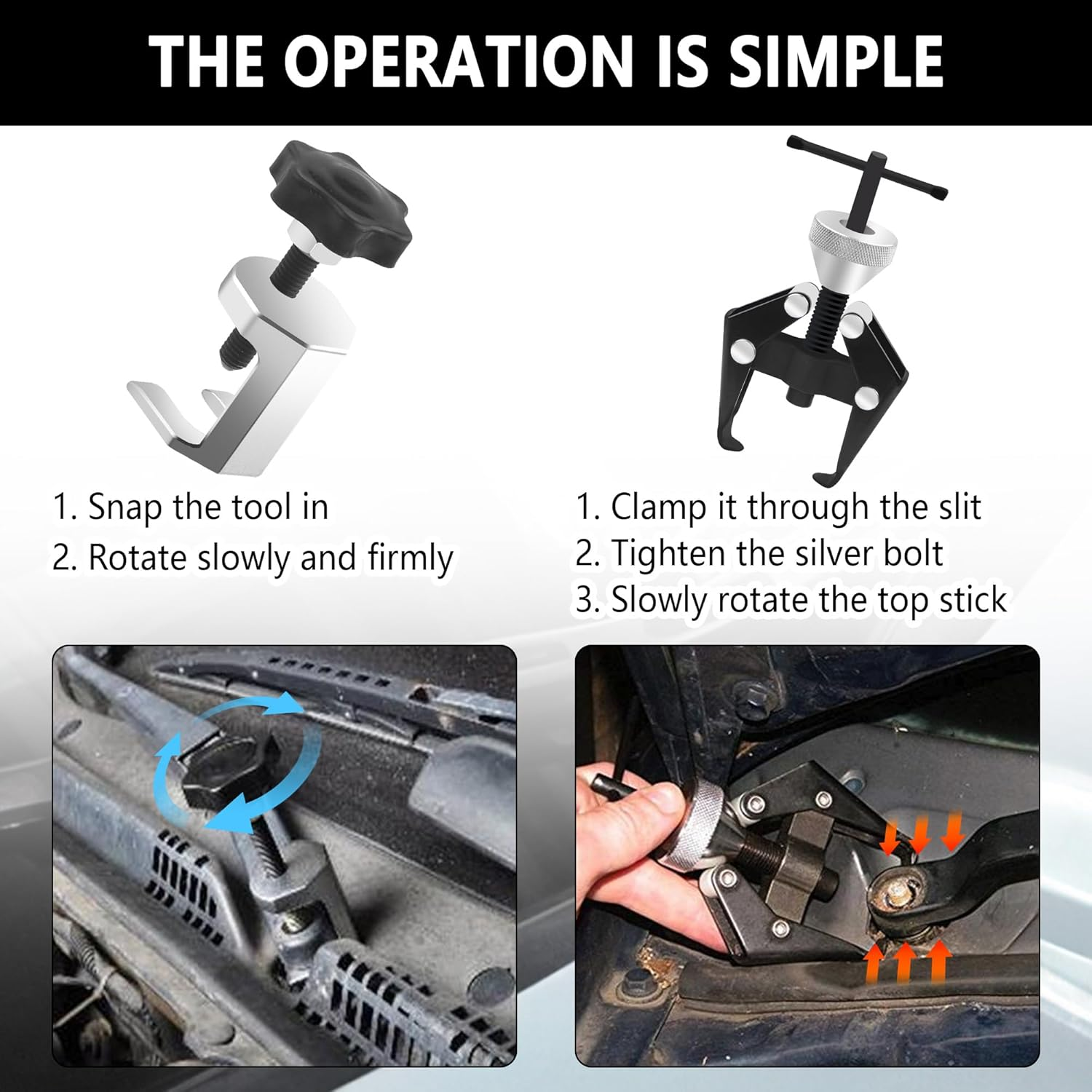 THE OPERATION IS SIMPLE

1. Snap the tool in
2. Rotate slowly and firmly

1. Clamp it through the slit
2. Tighten the silver bolt
3. Slowly rotate the top stick