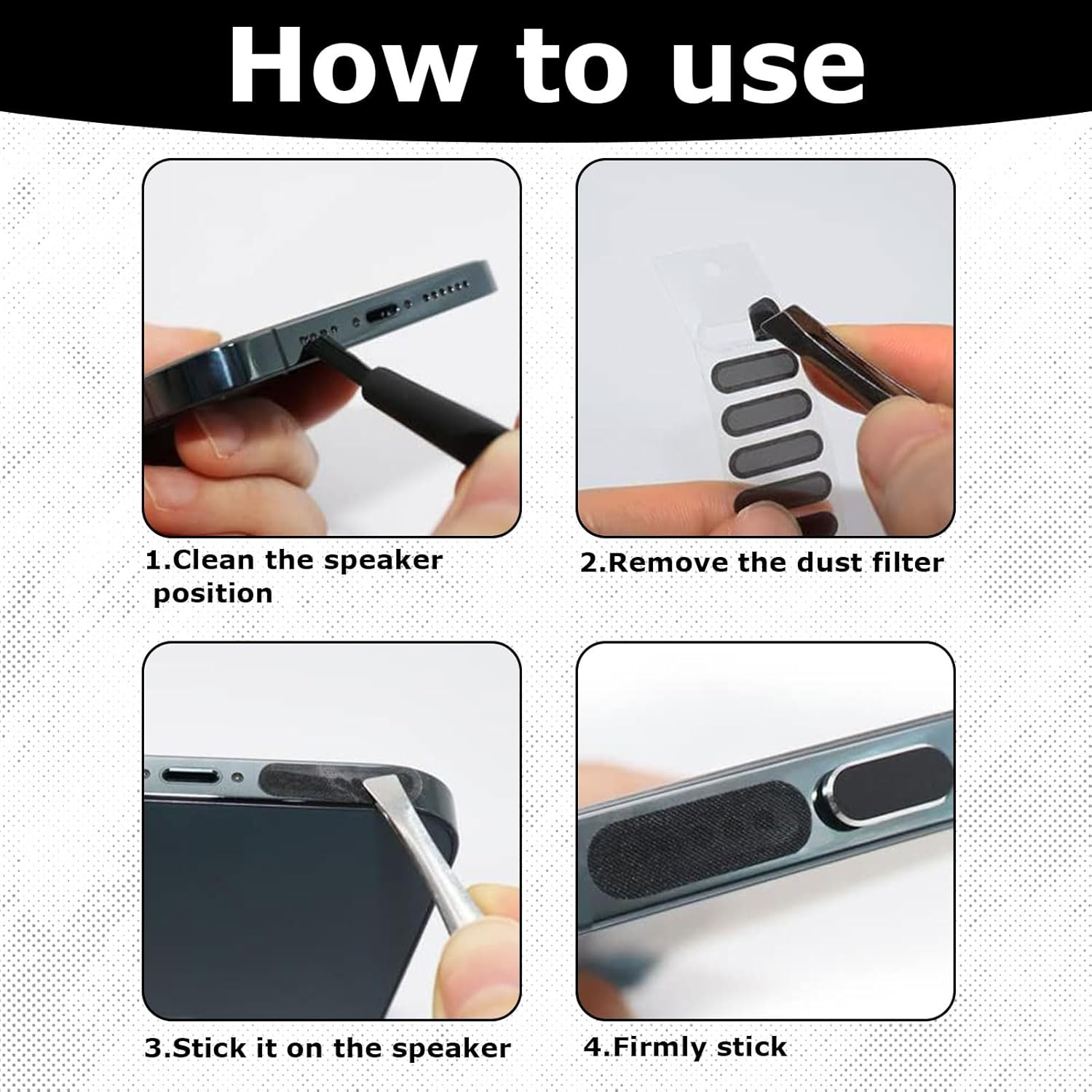 How to use

1.Clean the speaker position

2.Remove the dust filter

3.Stick it on the speaker

4.Firmly stick