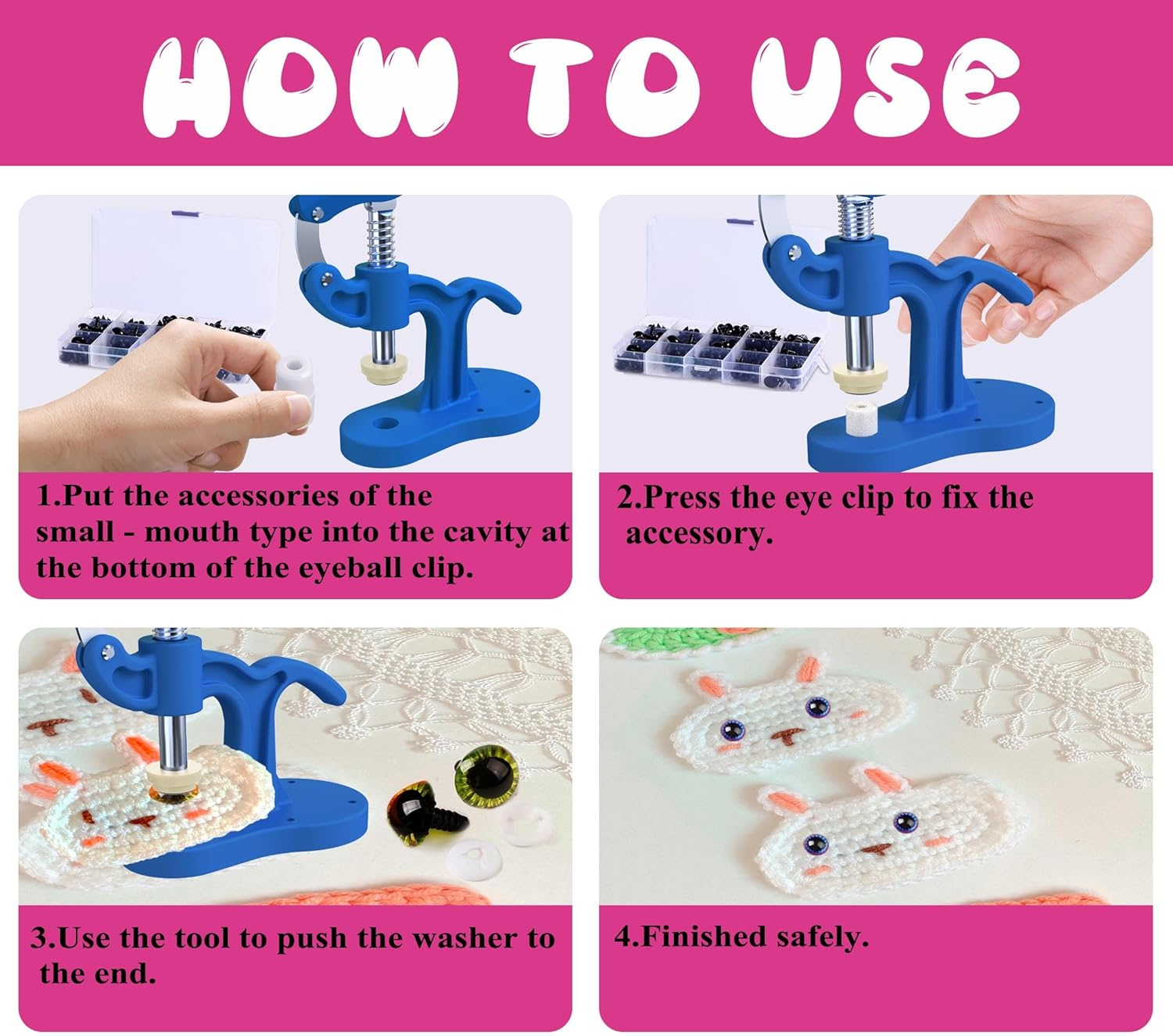 HOW TO USE

1.Put the accessories of the small - mouth type into the cavity at the bottom of the eyeball clip.

2.Press the eye clip to fix the accessory.

3.Use the tool to push the washer to the end.

4.Finished safely.