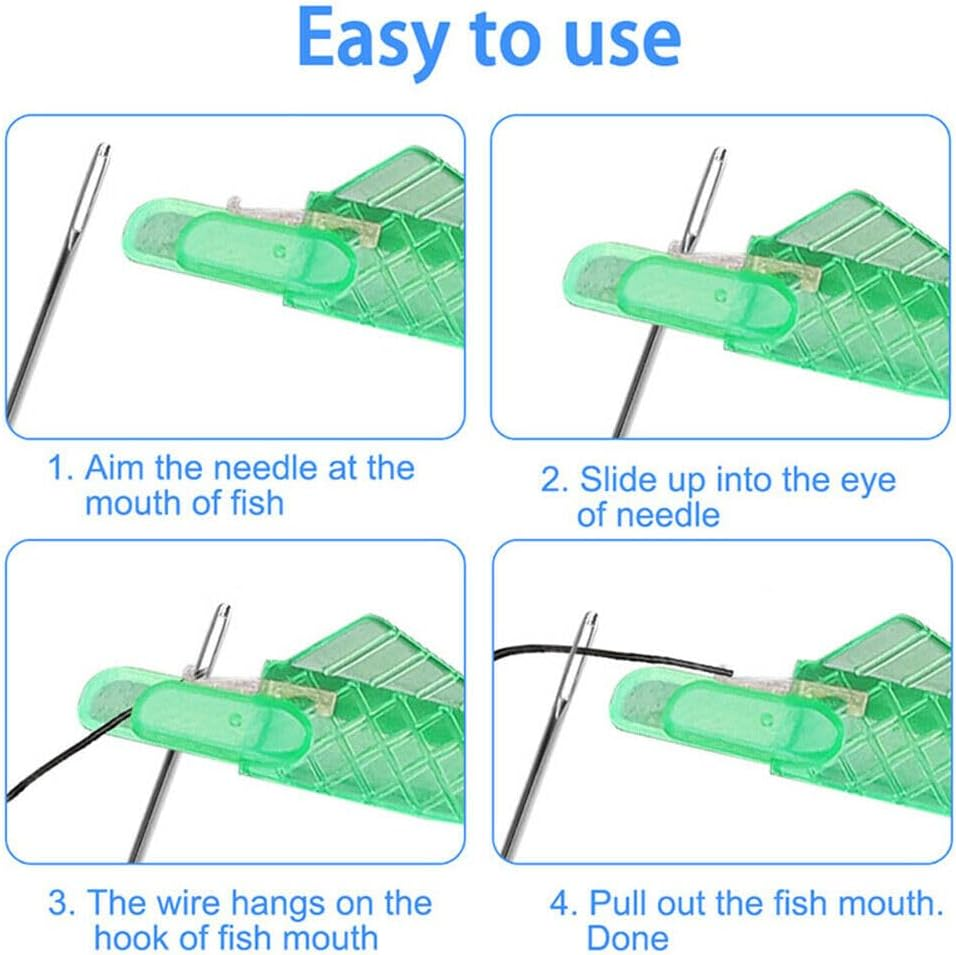 Easy to use

1. Aim the needle at the mouth of fish

2. Slide up into the eye of needle

3. The wire hangs on the hook of fish mouth

4. Pull out the fish mouth. Done