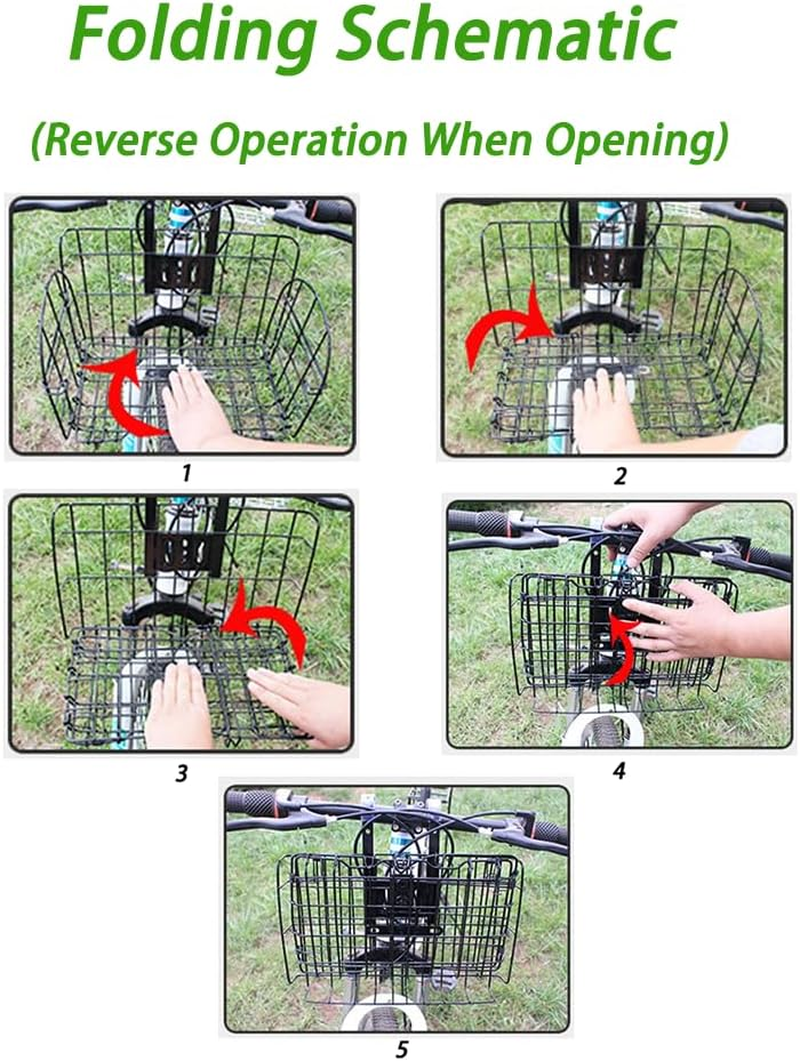 Folding Schematic

(Reverse Operation When Opening)

1

2

3

4

5