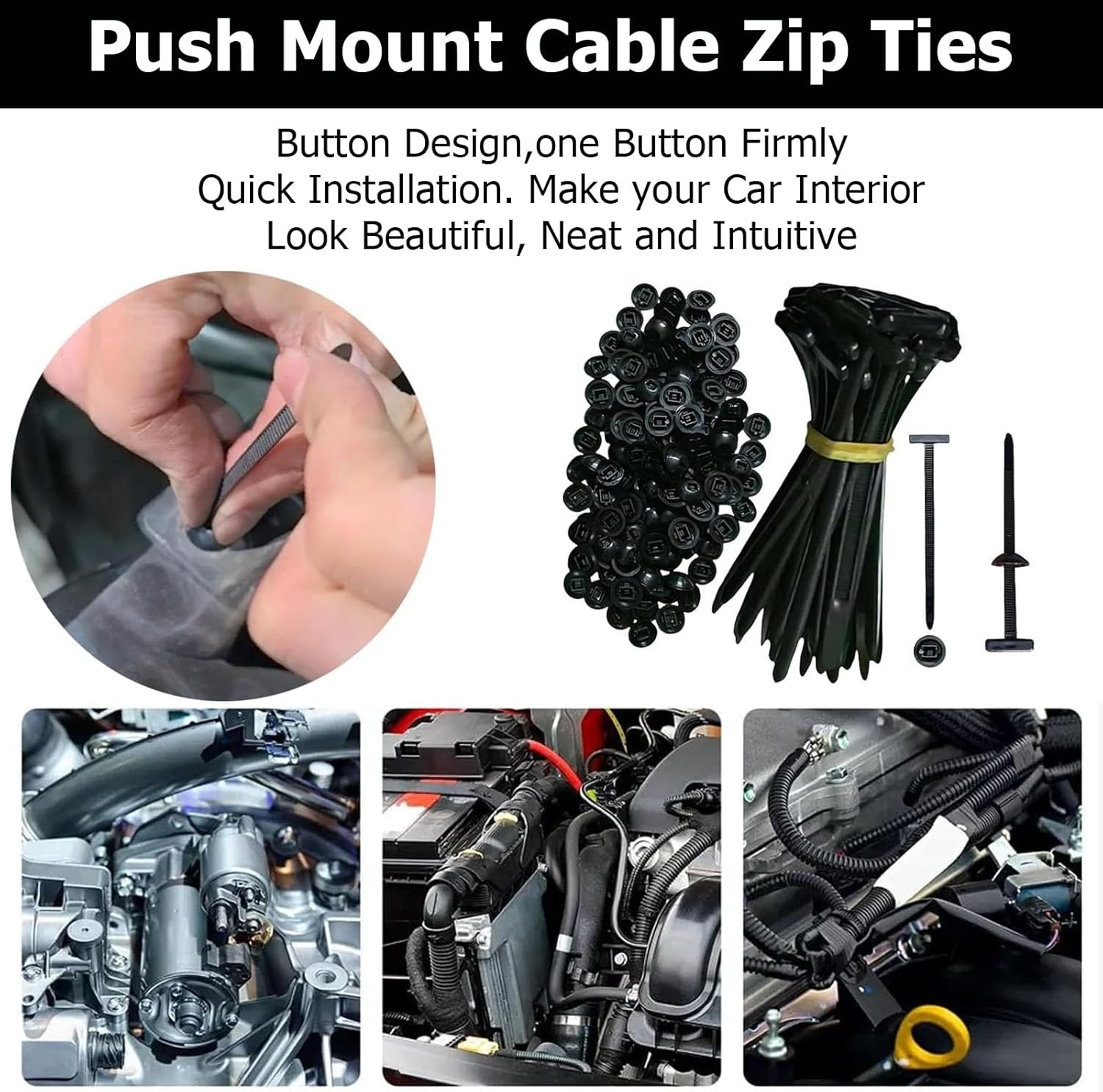 Push Mount Cable Zip Ties

Button Design,one Button Firmly Quick Installation. Make your Car Interior Look Beautiful, Neat and Intuitive