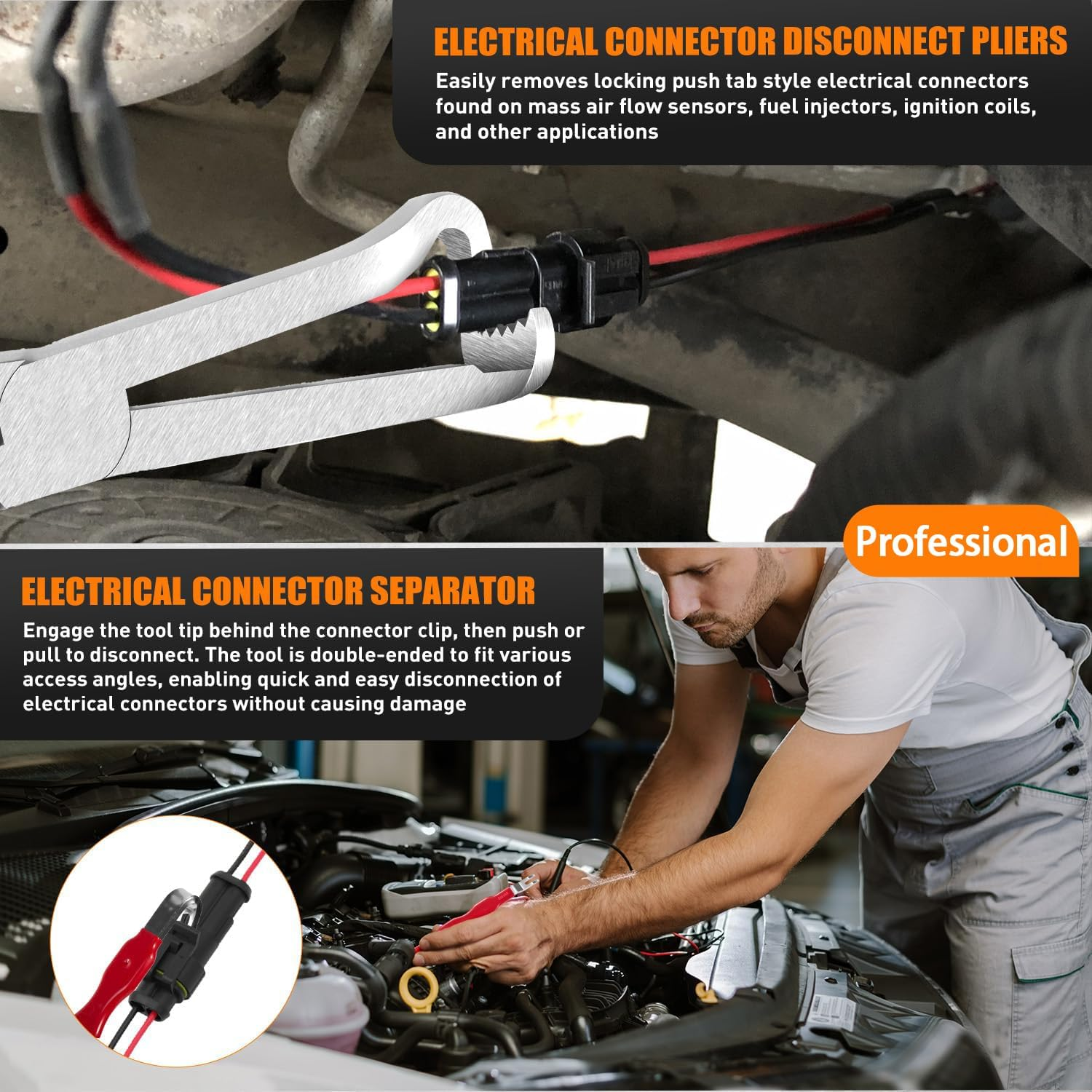 ELECTRICAL CONNECTOR DISCONNECT PLIERS

Easily removes locking push tab style electrical connectors found on mass air flow sensors, fuel injectors, ignition coils, and other applications

Professional

ELECTRICAL CONNECTOR SEPARATOR

Engage the tool tip behind the connector clip, then push or pull to disconnect. The tool is double-ended to fit various access angles, enabling quick and easy disconnection of electrical connectors without causing damage