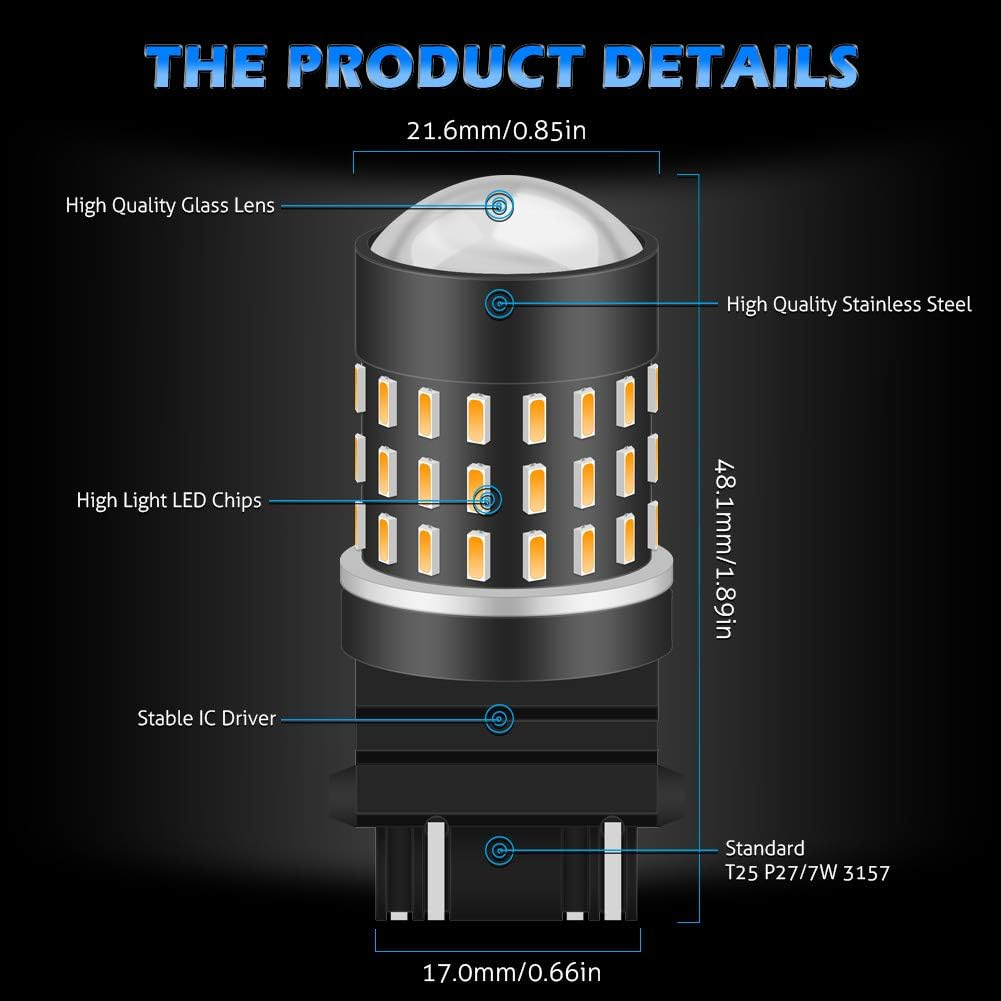 THE PRODUCT DETAILS

21.6mm/0.85in

High Quality Glass Lens

High Quality Stainless Steel

High Light LED Chips

48.1mm/1.89in

Stable IC Driver

Standard
T25 P27/7W 3157

17.0mm/0.66in