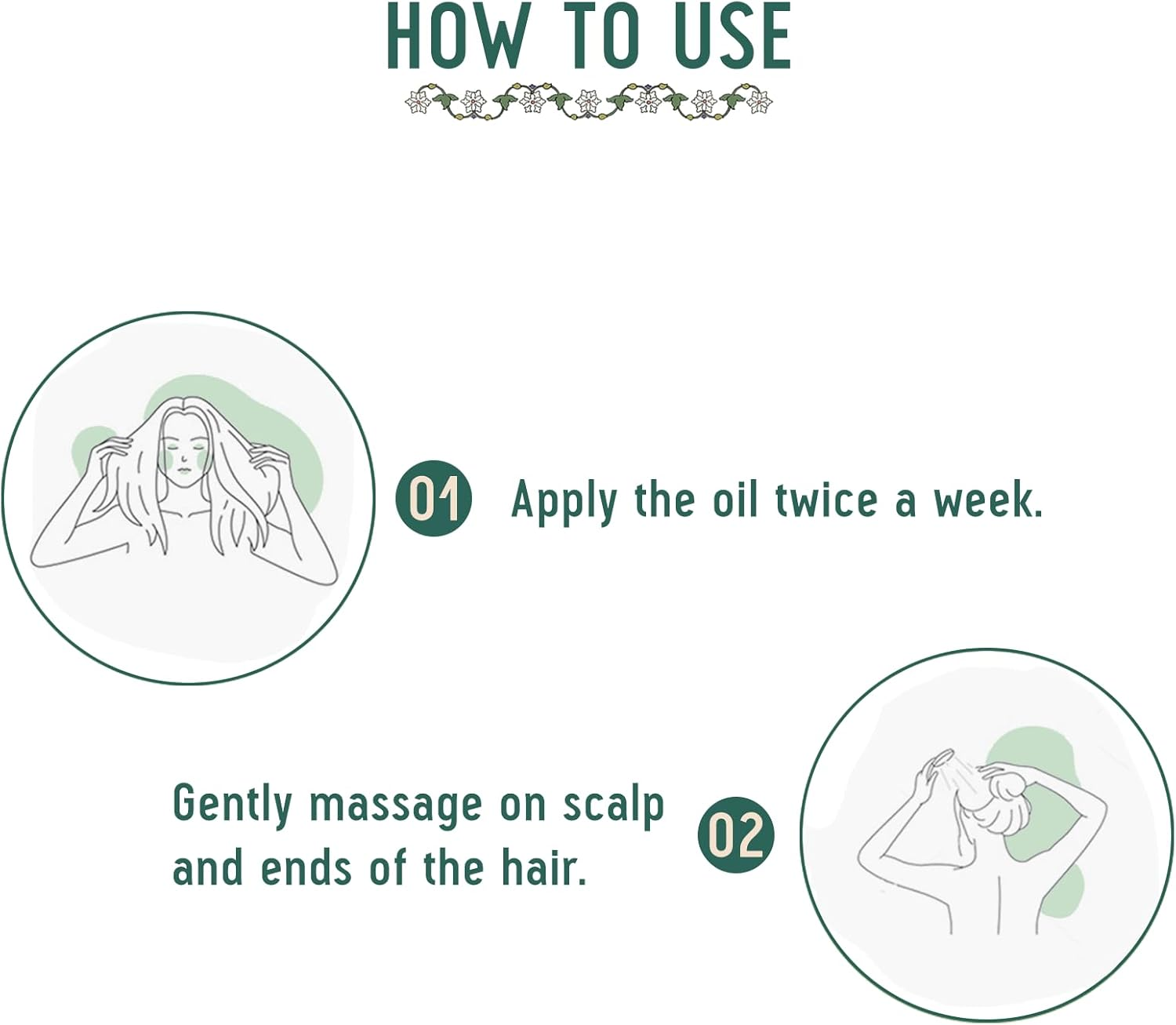 HOW TO USE

01 Apply the oil twice a week.

Gently massage on scalp and ends of the hair. 02