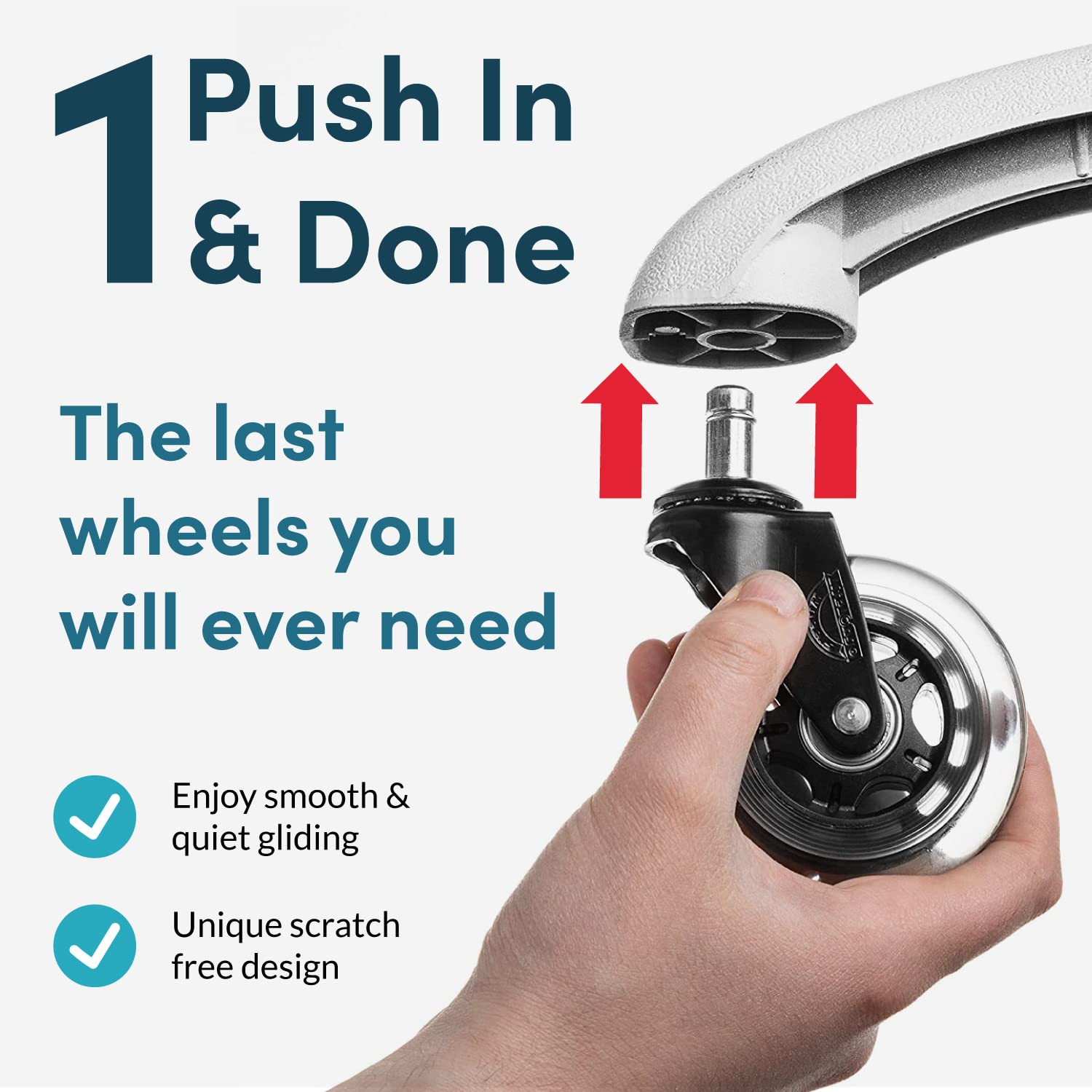 1 Push In & Done

The last wheels you will ever need

Enjoy smooth & quiet gliding

Unique scratch free design